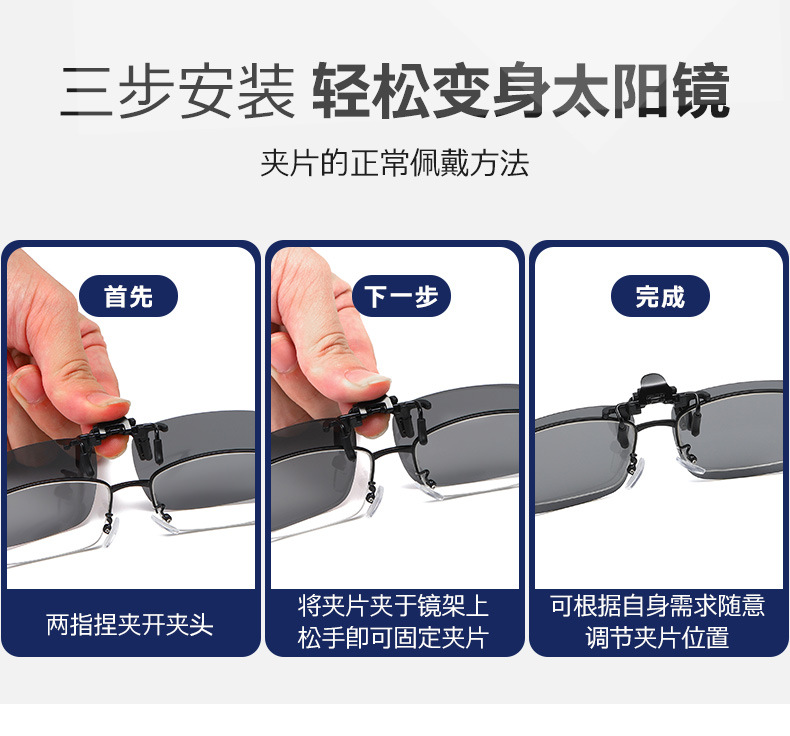 三步安装 轻松变身太阳镜

夹片的正常佩戴方法

首先

两指捏夹开夹头

下一步

将夹片夹于镜架上
松手即可固定夹片

完成

可根据自身需求随意
调节夹片位置