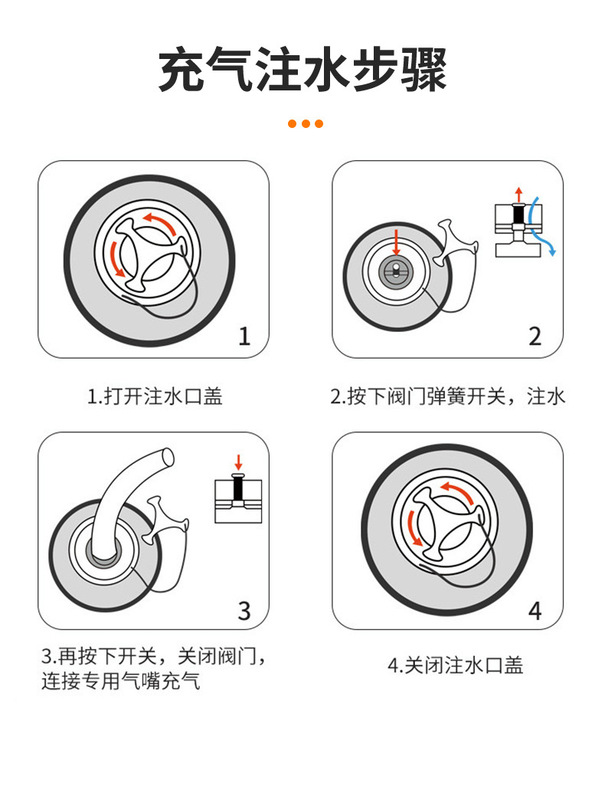 充气注水步骤

1

2

1.打开注水口盖

2.按下阀门弹簧开关，注水

3

4

3.再按下开关，关闭阀门，连接专用气嘴充气

4.关闭注水口盖