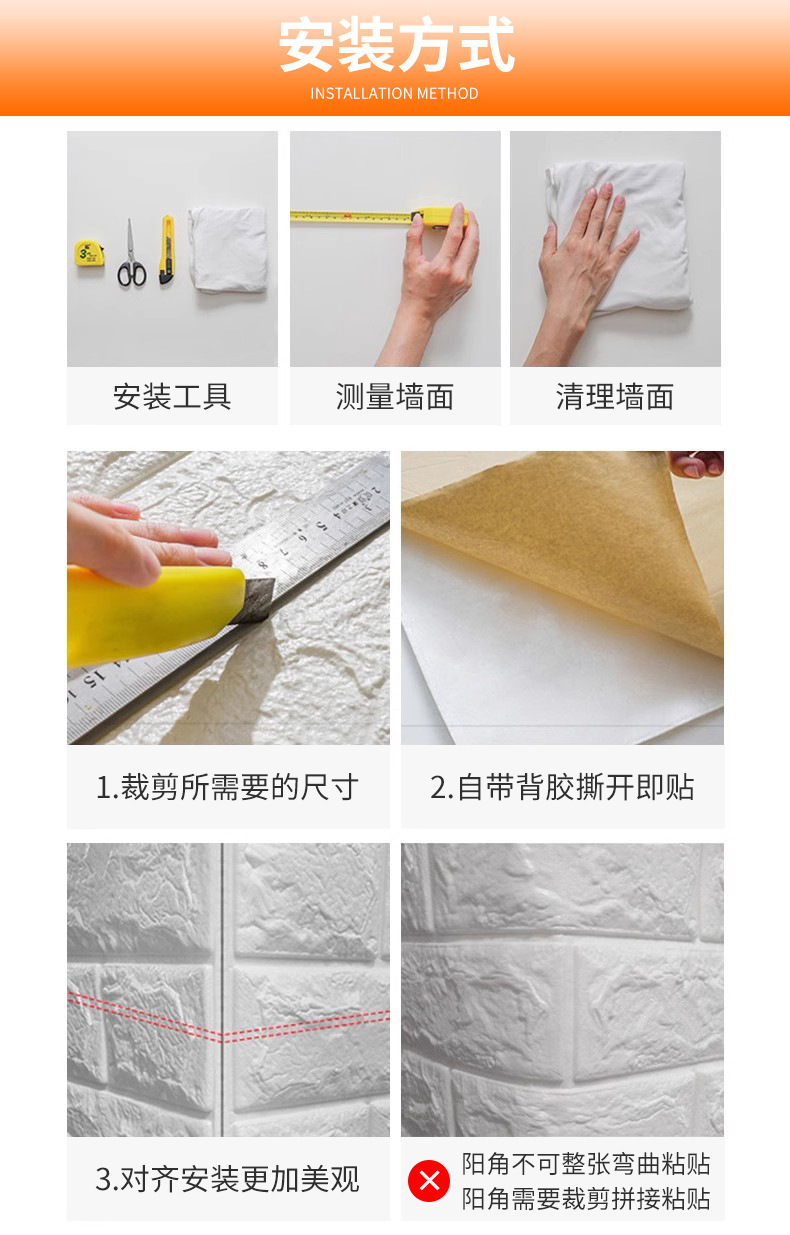 安装方式
INSTALLATION METHOD

安装工具

测量墙面

清理墙面

1.裁剪所需要的尺寸

2.自带背胶撕开即贴

3.对齐安装更加美观

阳角不可整张弯曲粘贴
阳角需要裁剪拼接粘贴