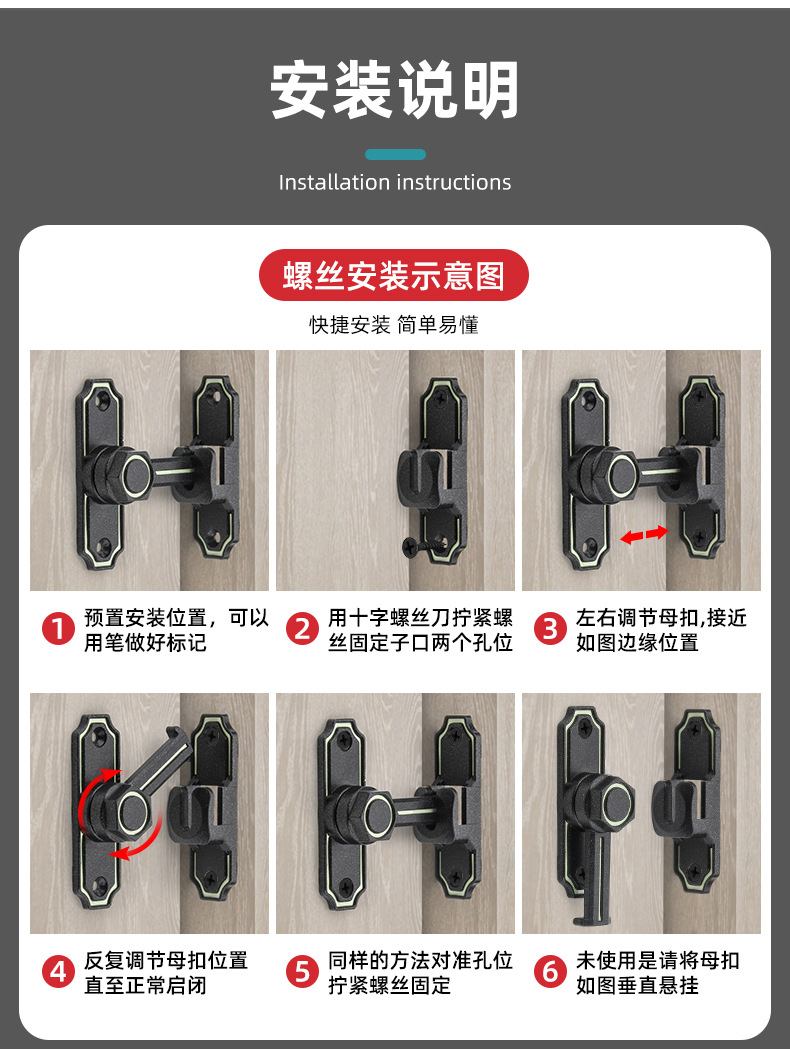 安装说明

Installation instructions

螺丝安装示意图

快捷安装 简单易懂

1 预置安装位置，可以用笔做好标记

2 用十字螺丝刀拧紧螺丝固定子口两个孔位

3 左右调节母扣,接近如图边缘位置

4 反复调节母扣位置直至正常启闭

5 同样的方法对准孔位拧紧螺丝固定

6 未使用是请将母扣如图垂直悬挂