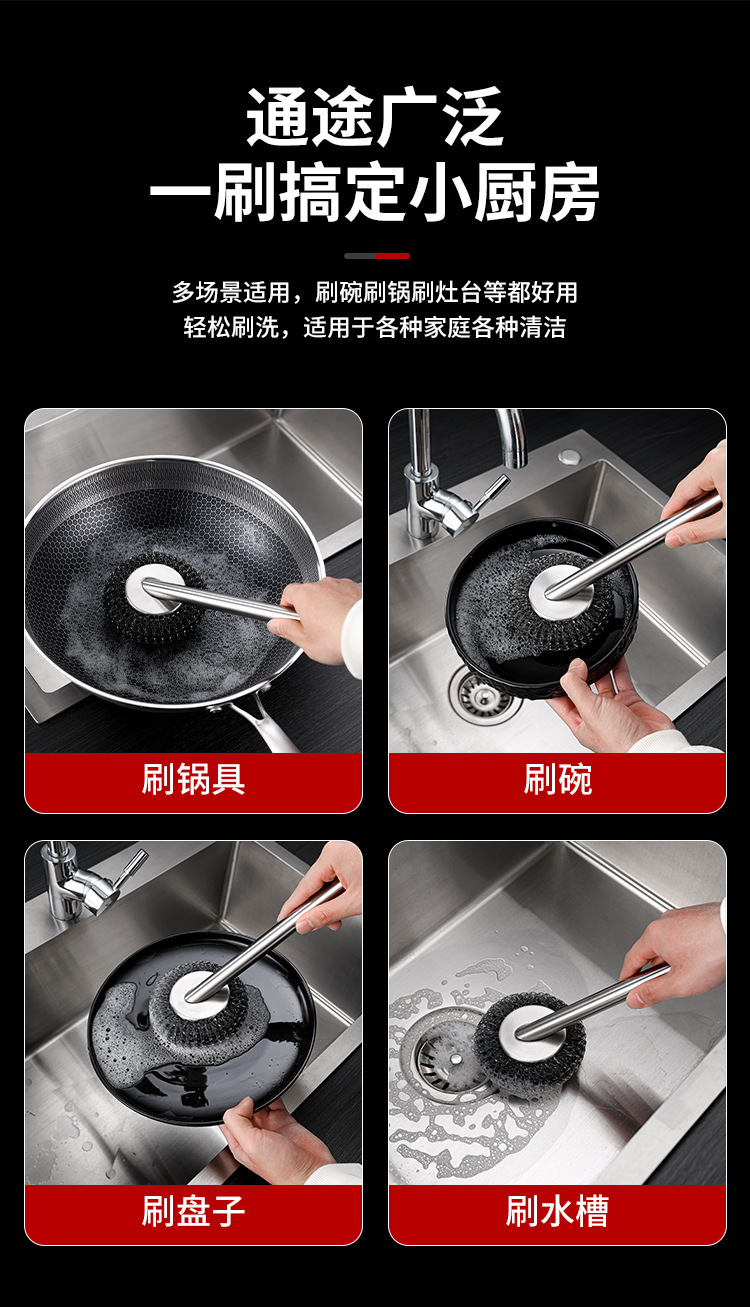 通途广泛
一刷搞定小厨房

多场景适用，刷碗刷锅刷灶台等都好用
轻松刷洗，适用于各种家庭各种清洁

刷锅具

刷碗

刷盘子

刷水槽