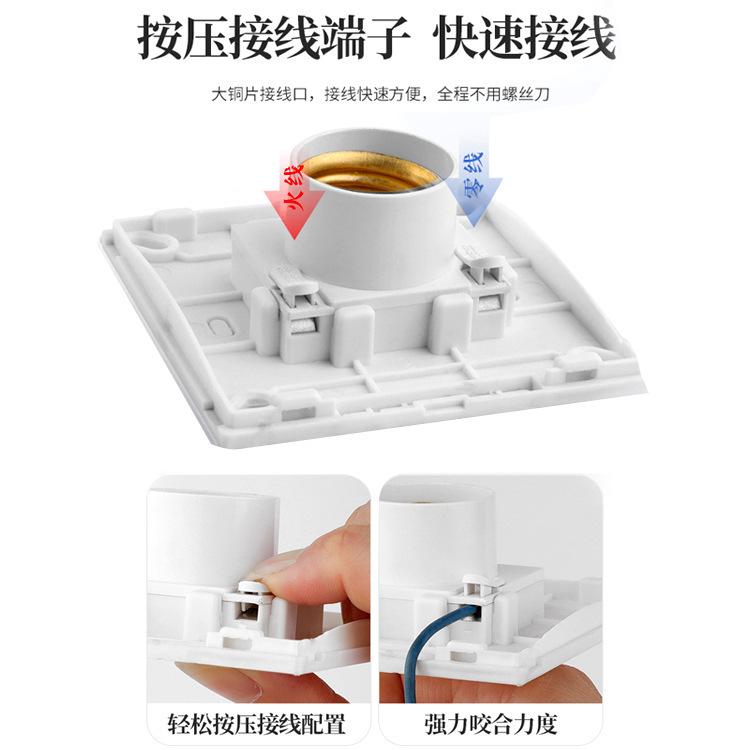 按压接线端子 快速接线

大铜片接线口，接线快速方便，全程不用螺丝刀

火线

零线

轻松按压接线配置

强力咬合力度