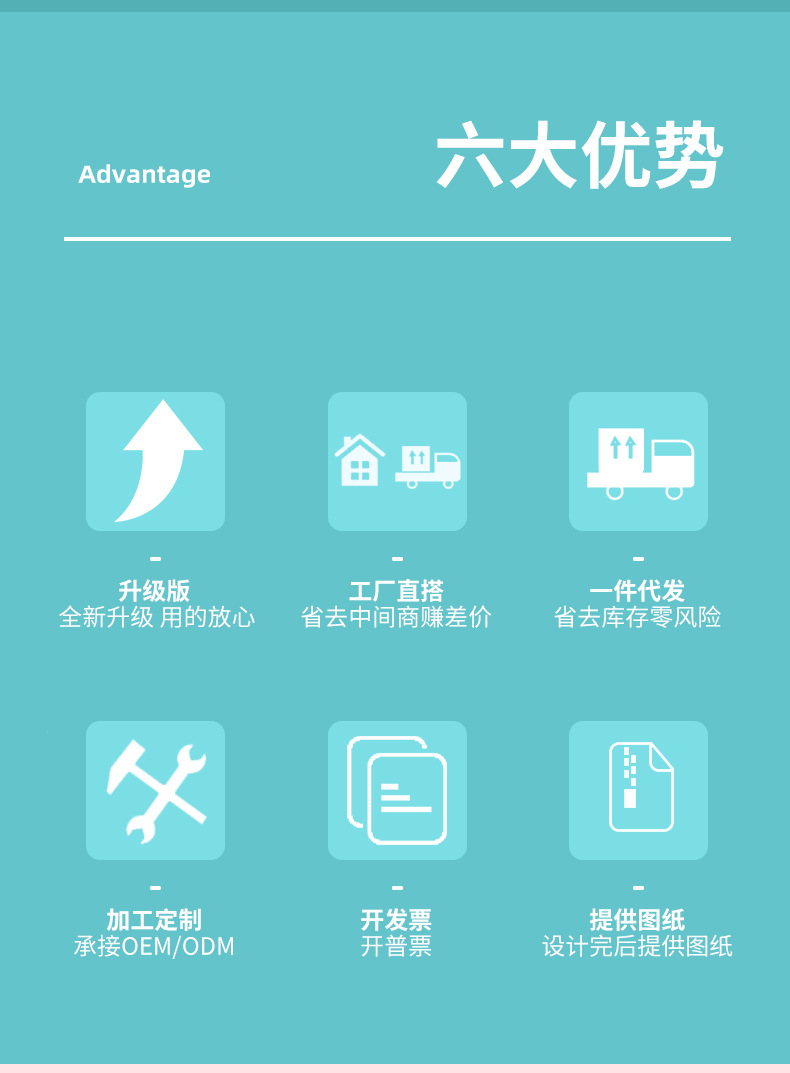 Advantage 六大优势

-
升级版
全新升级 用的放心

-
工厂直搭
省去中间商赚差价

-
一件代发
省去库存零风险

-
加工定制
承接OEM/ODM

-
开发票
开普票

-
提供图纸
设计完后提供图纸