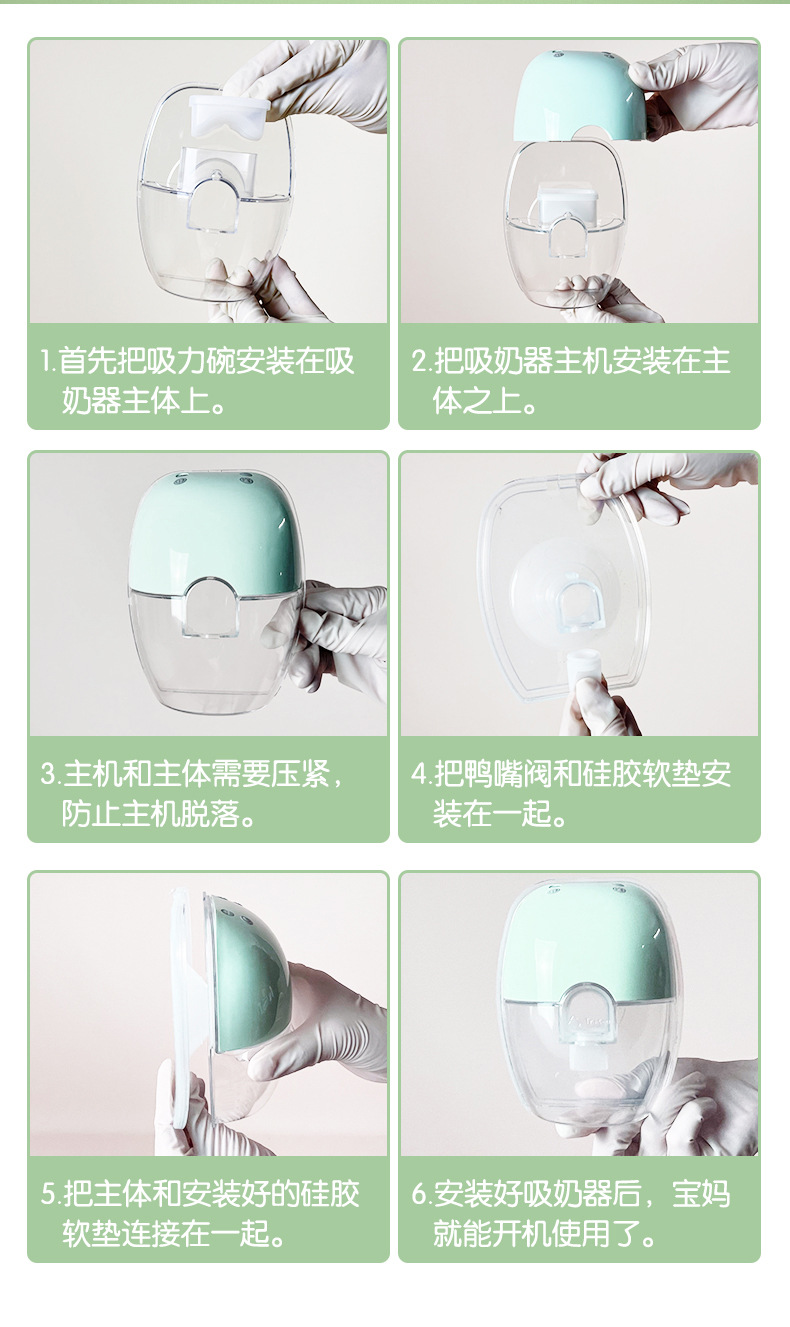 1.首先把吸力碗安装在吸奶器主体上。

2.把吸奶器主机安装在主体之上。

3.主机和主体需要压紧，防止主机脱落。

4.把鸭嘴阀和硅胶软垫安装在一起。

5.把主体和安装好的硅胶软垫连接在一起。

6.安装好吸奶器后，宝妈就能开机使用了。