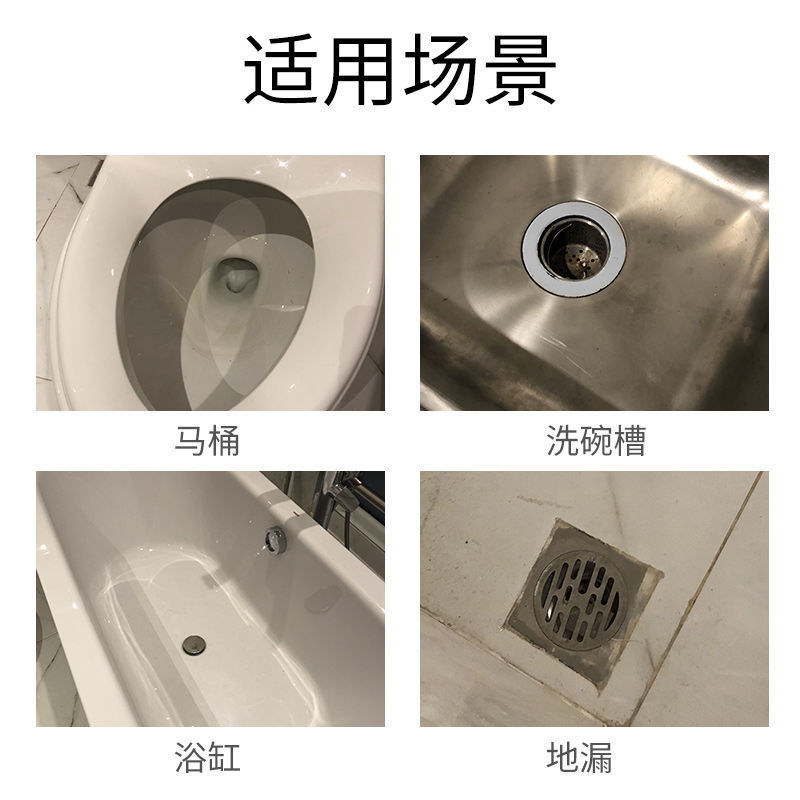 适用场景

马桶

洗碗槽

浴缸

地漏