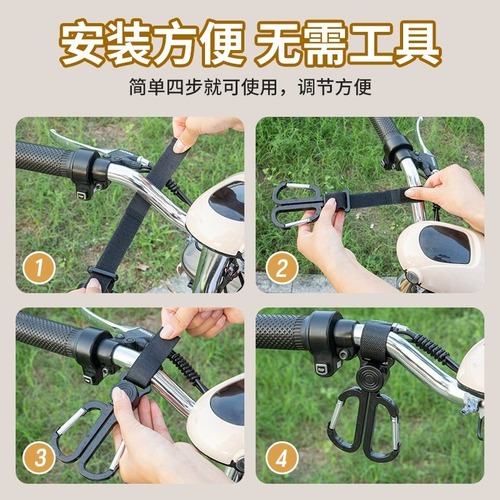 安装方便 无需工具

简单四步就可使用，调节方便

1

2

3

4