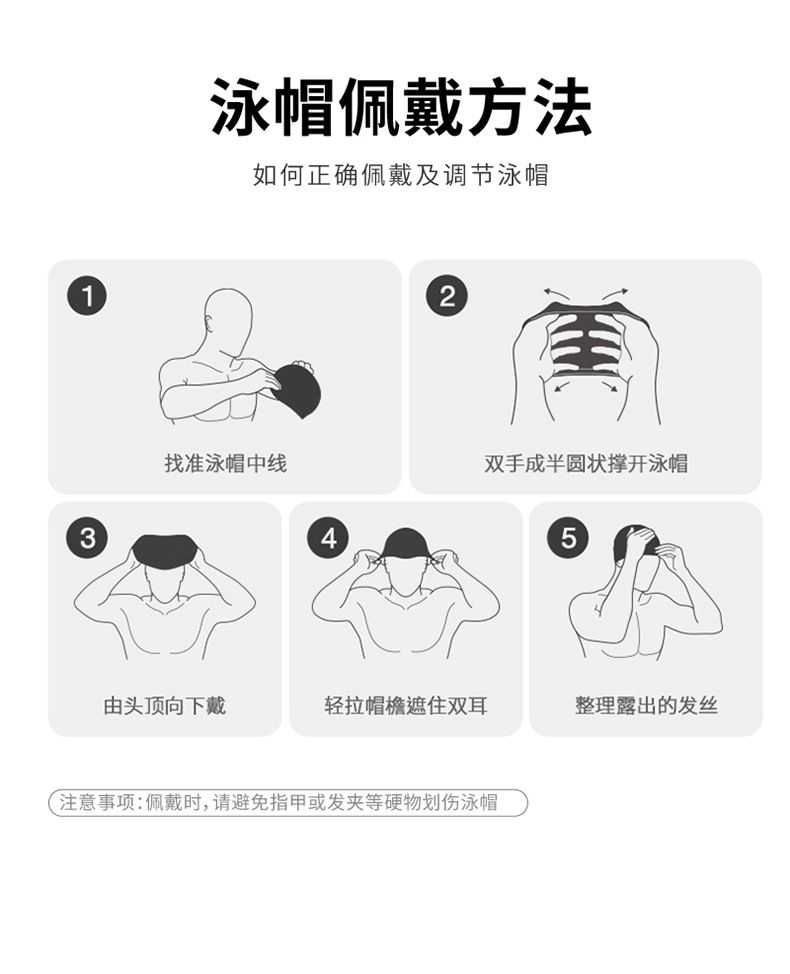 泳帽佩戴方法

如何正确佩戴及调节泳帽

1

找准泳帽中线

2

双手成半圆状撑开泳帽

3

由头顶向下戴

4

轻拉帽檐遮住双耳

5

整理露出的发丝

注意事项：佩戴时，请避免指甲或发夹等硬物划伤泳帽