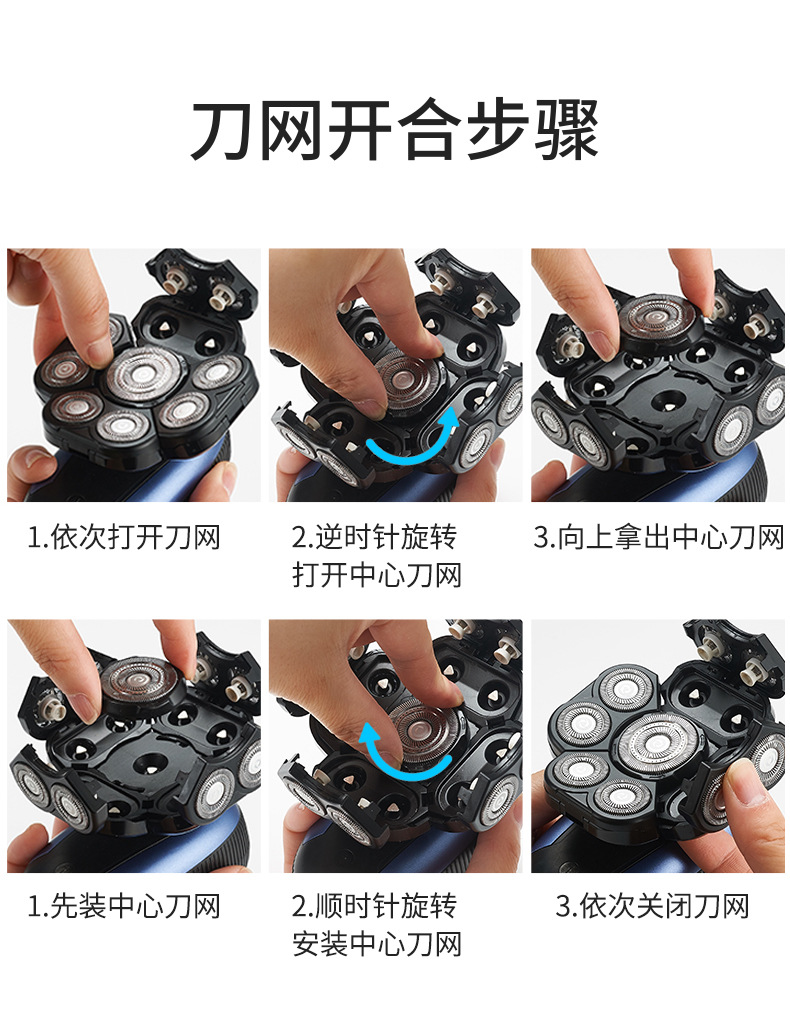 刀网开合步骤

1.依次打开刀网

2.逆时针旋转打开中心刀网

3.向上拿出中心刀网

1.先装中心刀网

2.顺时针旋转安装中心刀网

3.依次关闭刀网