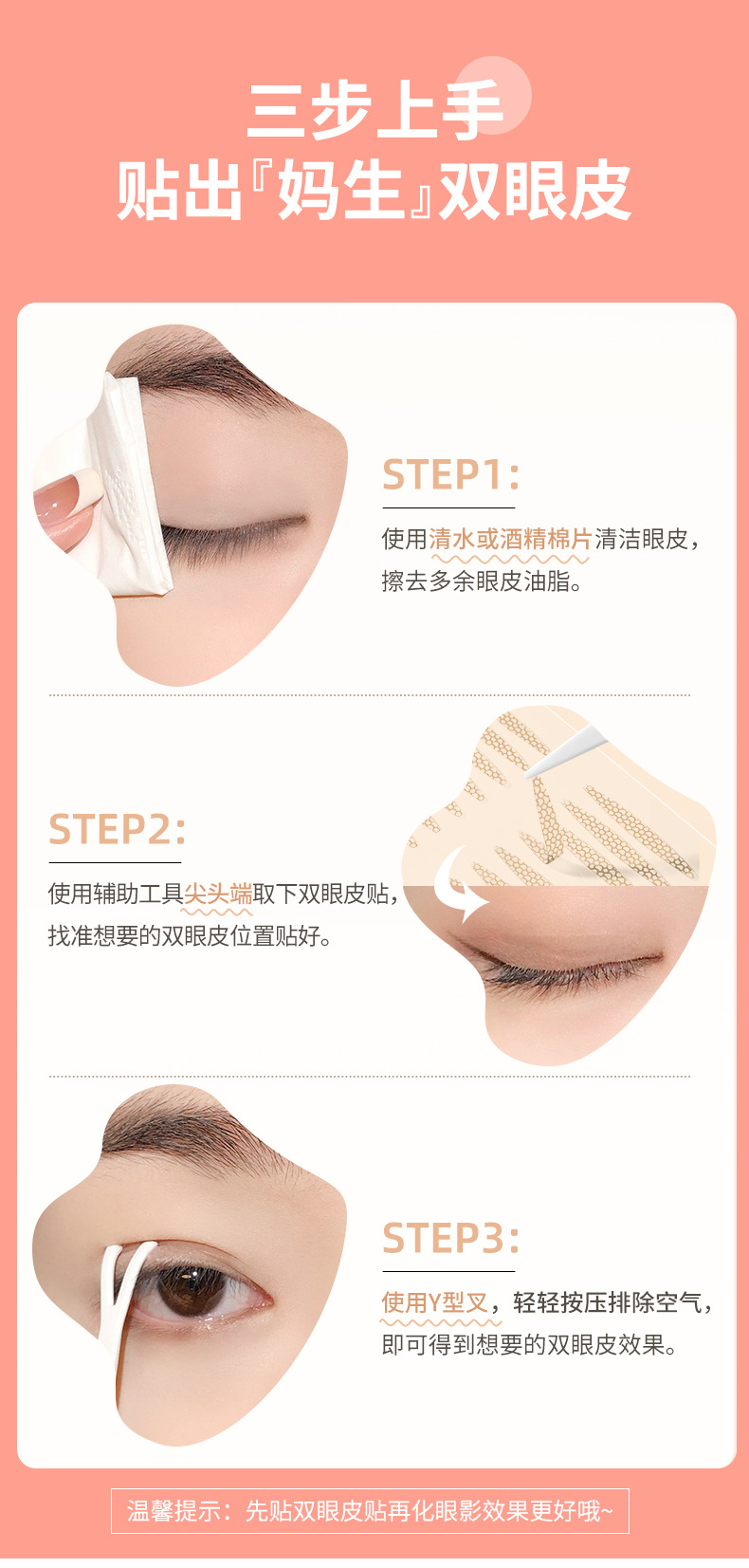 三步上手
贴出『妈生』双眼皮

STEP1:
使用清水或酒精棉片清洁眼皮，擦去多余眼皮油脂。

STEP2:
使用辅助工具尖头端取下双眼皮贴，找准想要的双眼皮位置贴好。

STEP3:
使用Y型叉，轻轻按压排除空气，即可得到想要的双眼皮效果。

温馨提示：先贴双眼皮贴再化眼影效果更好哦~