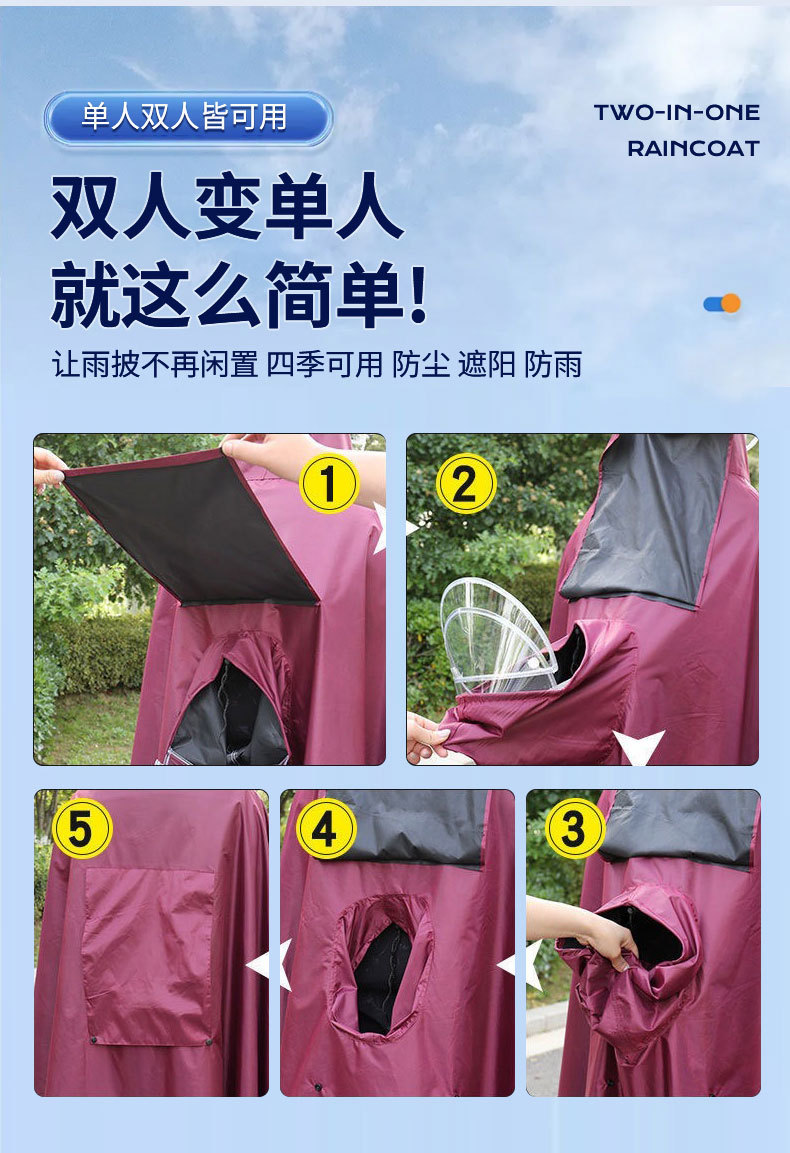 单人双人皆可用

TWO-IN-ONE
RAINCOAT

双人变单人
就这么简单!

让雨披不再闲置 四季可用 防尘 遮阳 防雨

1

2

5

4

3