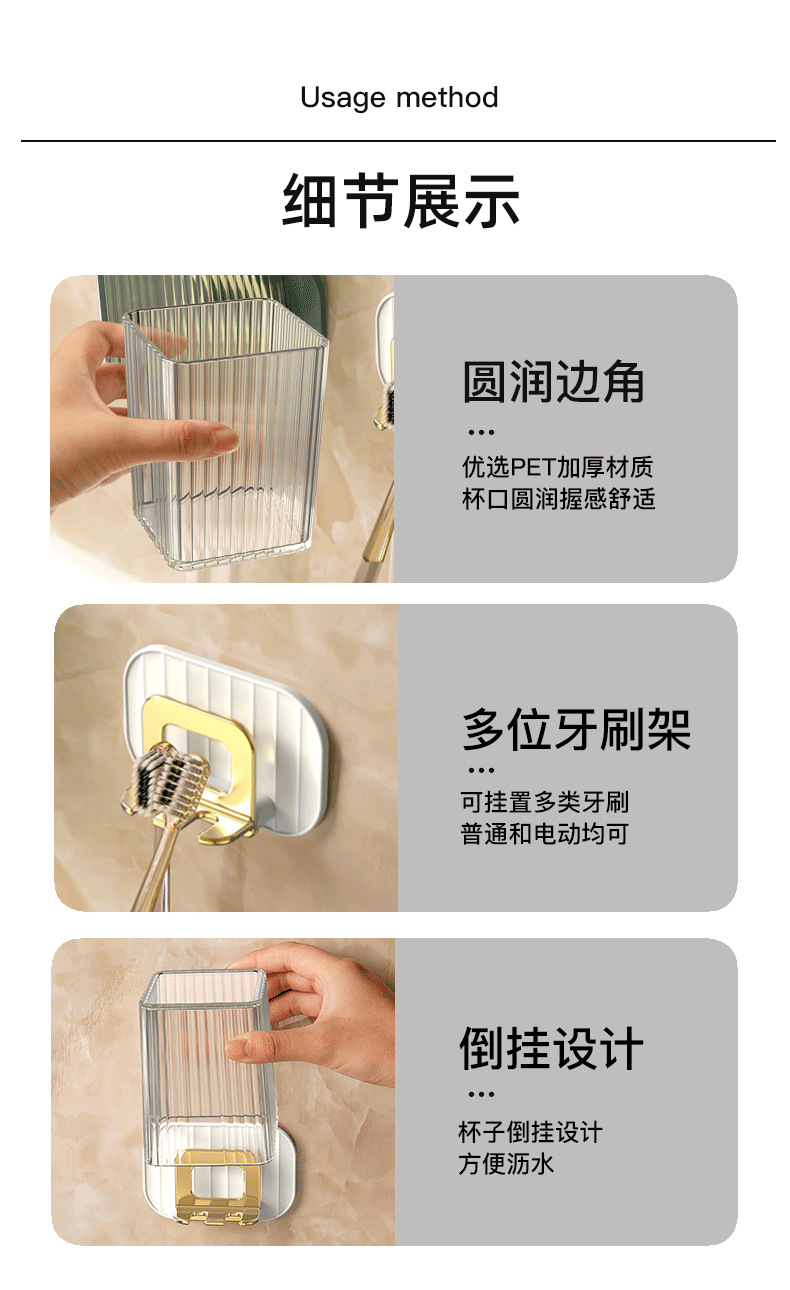 Usage method

细节展示

圆润边角

...

优选PET加厚材质
杯口圆润握感舒适

多位牙刷架

...

可挂置多类牙刷
普通和电动均可

倒挂设计

...

杯子倒挂设计
方便沥水