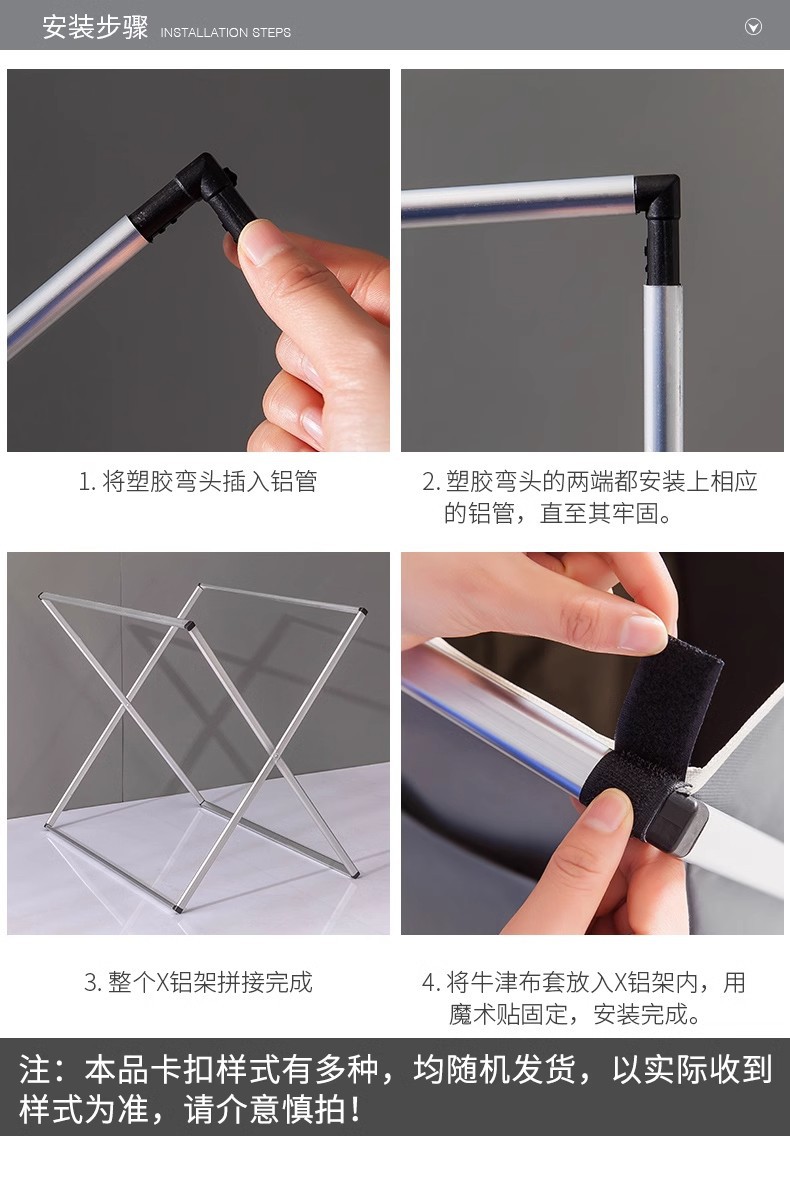 安装步骤 INSTALLATION STEPS

1. 将塑胶弯头插入铝管

2. 塑胶弯头的两端都安装上相应的铝管，直至其牢固。

3. 整个X铝架拼接完成

4. 将牛津布套放入X铝架内，用魔术贴固定，安装完成。

注：本品卡扣样式有多种，均随机发货，以实际收到样式为准，请介意慎拍！