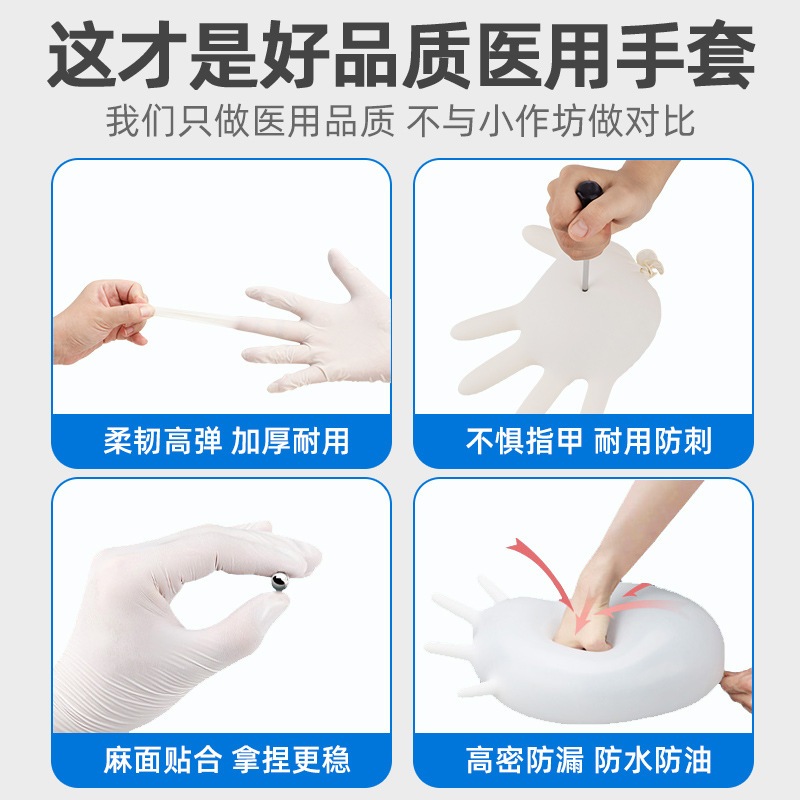 这才是好品质医用手套

我们只做医用品质 不与小作坊做对比

柔韧高弹 加厚耐用

不惧指甲 耐用防刺

麻面贴合 拿捏更稳

高密防漏 防水防油