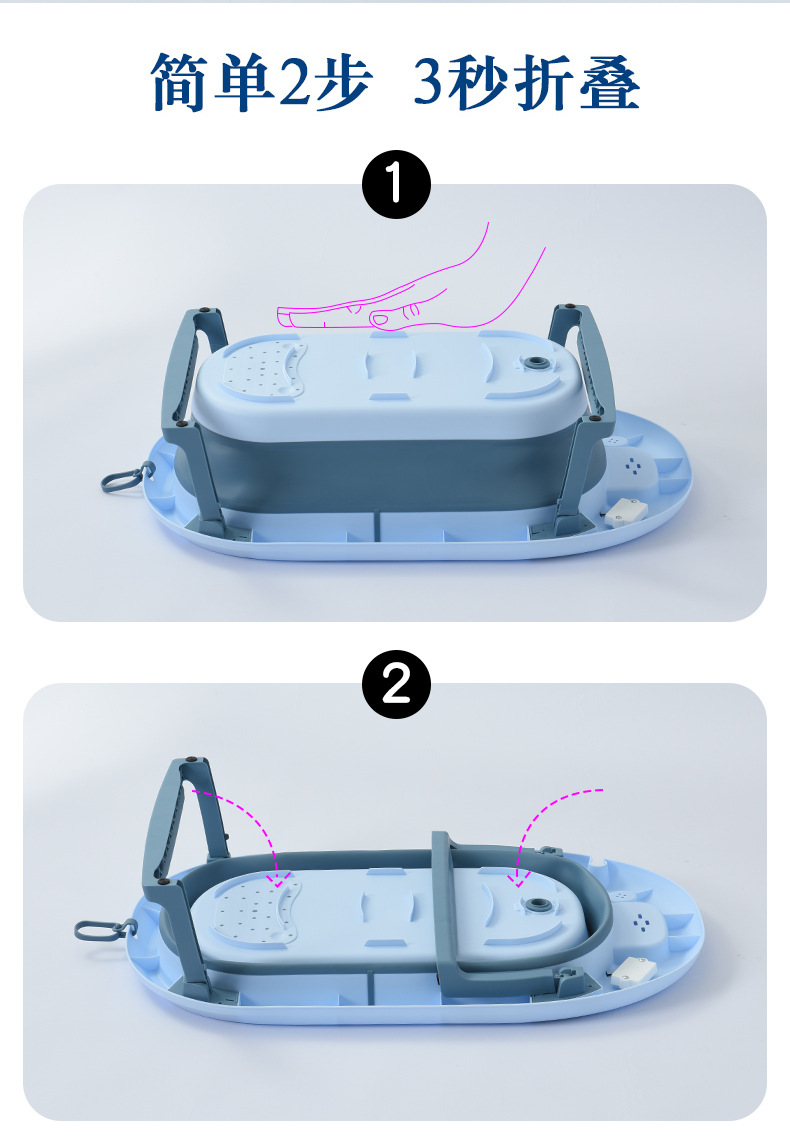 简单2步 3秒折叠

1

2