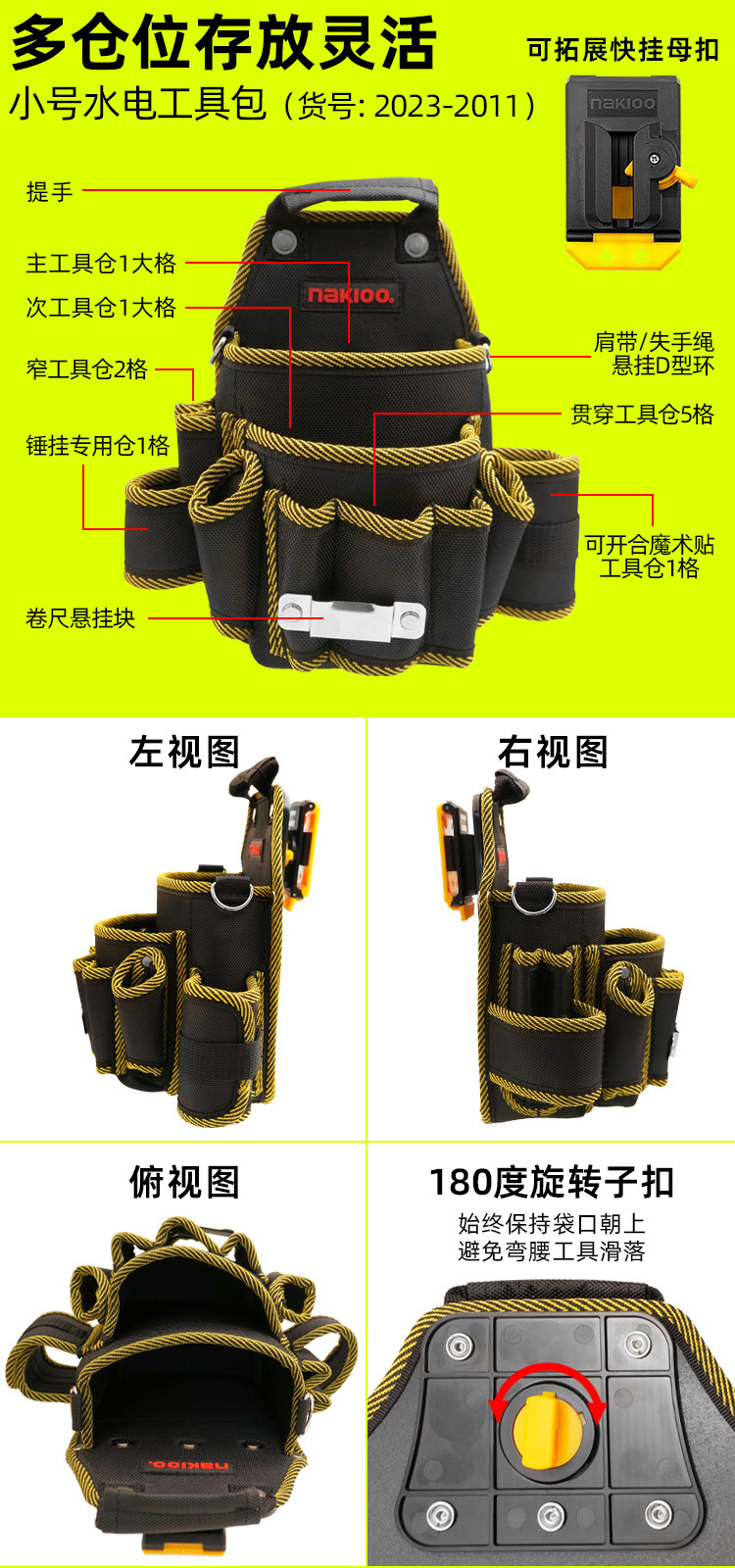 多仓位存放灵活
小号水电工具包（货号: 2023-2011）

可拓展快挂母扣
nakioo

提手
主工具仓1大格
次工具仓1大格
窄工具仓2格
锤挂专用仓1格
卷尺悬挂块
nakioo.
肩带/失手绳悬挂D型环
贯穿工具仓5格
可开合魔术贴工具仓1格

左视图

右视图

俯视图
nakioo

180度旋转子扣
始终保持袋口朝上
避免弯腰工具滑落