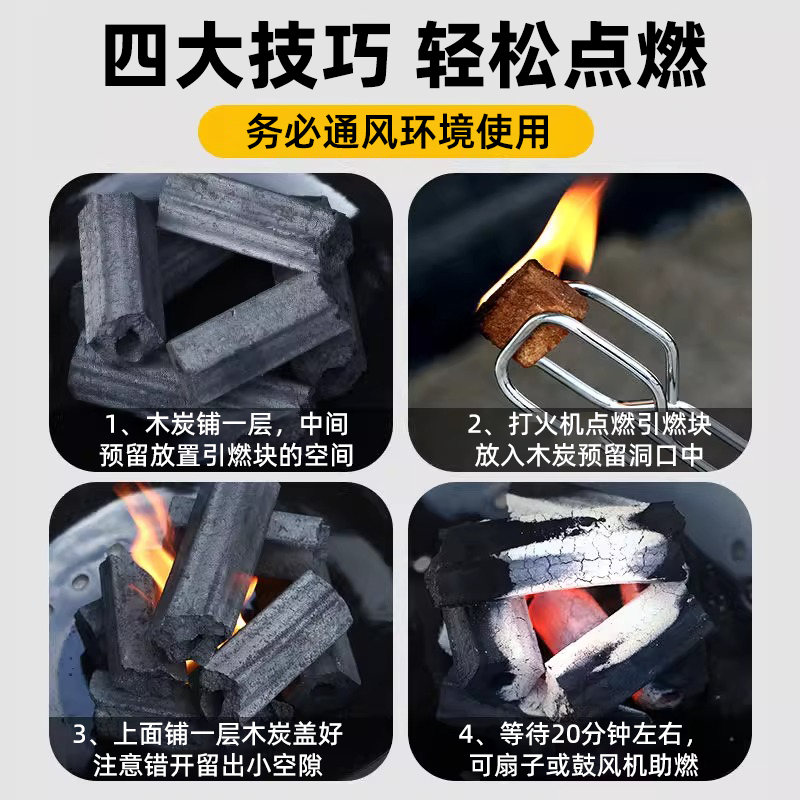 四大技巧 轻松点燃

务必通风环境使用

1、木炭铺一层，中间预留放置引燃块的空间

2、打火机点燃引燃块放入木炭预留洞口中

3、上面铺一层木炭盖好注意错开留出小空隙

4、等待20分钟左右，可扇子或鼓风机助燃