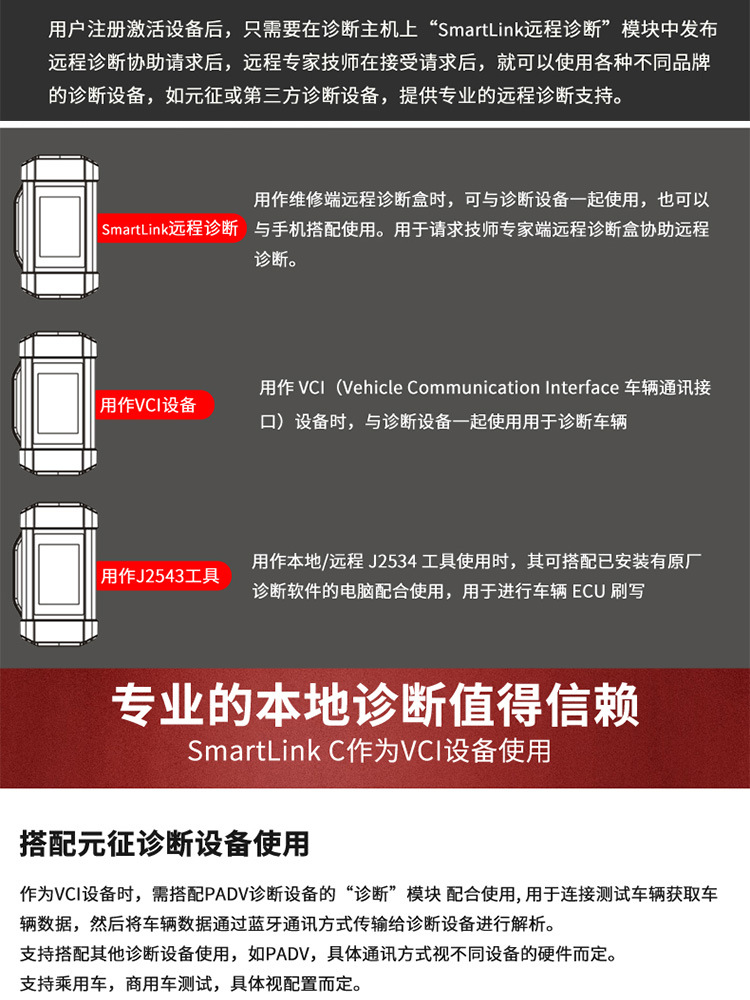 用户注册激活设备后，只需要在诊断主机上“SmartLink远程诊断”模块中发布远程诊断协助请求后，远程专家技师在接受请求后，就可以使用各种不同品牌的诊断设备，如元征或第三方诊断设备，提供专业的远程诊断支持。

SmartLink远程诊断

用作维修端远程诊断盒时，可与诊断设备一起使用，也可以与手机搭配使用。用于请求技师专家端远程诊断盒协助远程诊断。

用作VCI设备

用作 VCI（Vehicle Communication Interface 车辆通讯接口）设备时，与诊断设备一起使用用于诊断车辆

用作J2543工具

用作本地/远程 J2534 工具使用时，其可搭配已安装有原厂诊断软件的电脑配合使用，用于进行车辆 ECU 刷写

专业的本地诊断值得信赖

SmartLink C作为VCI设备使用

搭配元征诊断设备使用

作为VCI设备时，需搭配PADV诊断设备的“诊断”模块 配合使用，用于连接测试车辆获取车辆数据，然后将车辆数据通过蓝牙通讯方式传输给诊断设备进行解析。
支持搭配其他诊断设备使用，如PADV，具体通讯方式视不同设备的硬件而定。
支持乘用车，商用车测试，具体视配置而定。