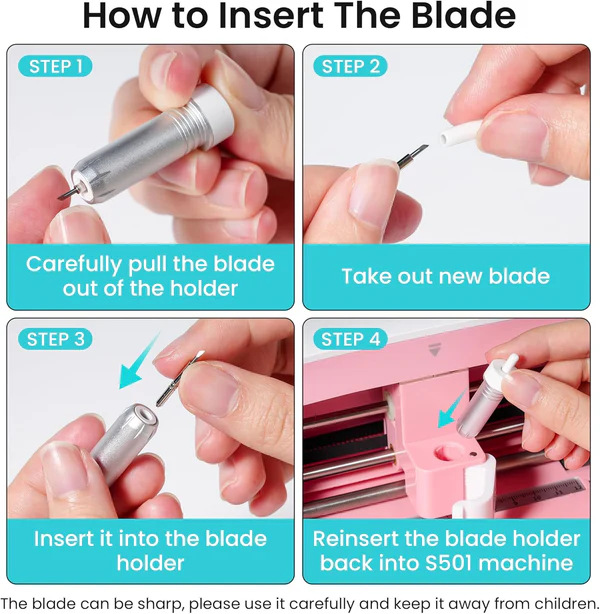 How to Insert The Blade

STEP 1

Carefully pull the blade out of the holder

STEP 2

Take out new blade

STEP 3

Insert it into the blade holder

STEP 4

Reinsert the blade holder back into S501 machine

The blade can be sharp, please use it carefully and keep it away from children.