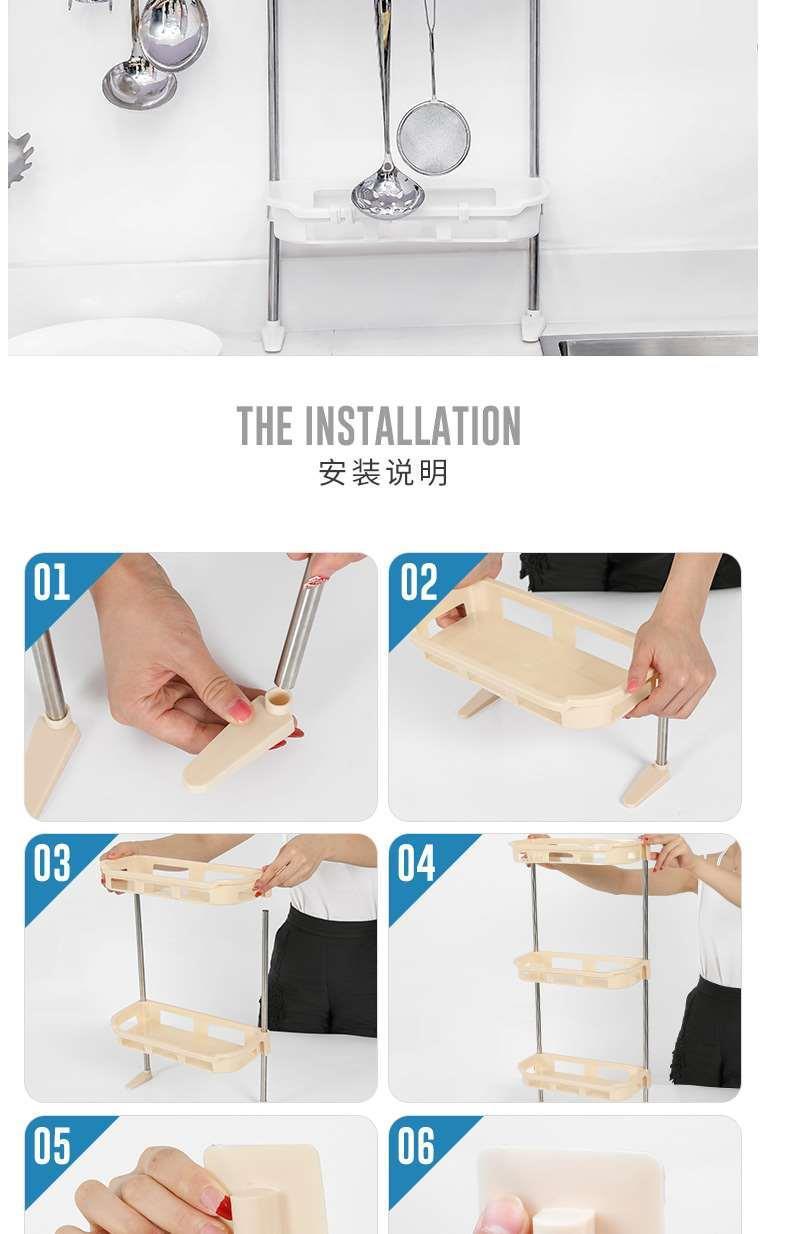 THE INSTALLATION
安装说明

01

02

03

04

05

06