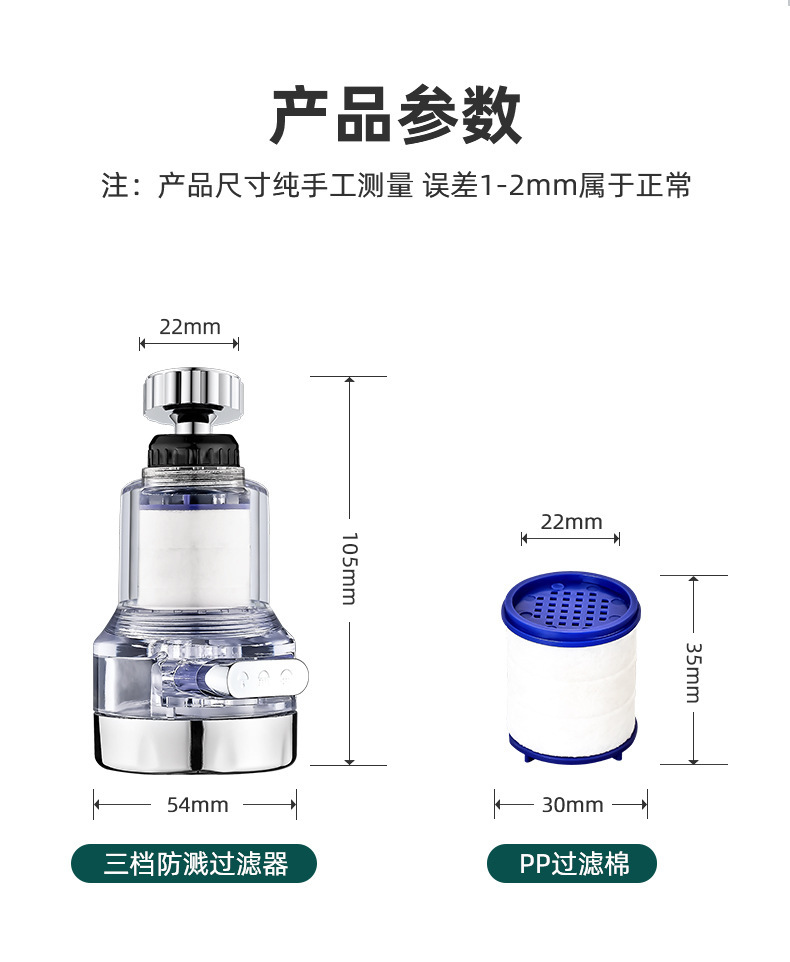 产品参数

注：产品尺寸纯手工测量 误差1-2mm属于正常

22mm

105mm

54mm

三档防溅过滤器

22mm

35mm

30mm

PP过滤棉