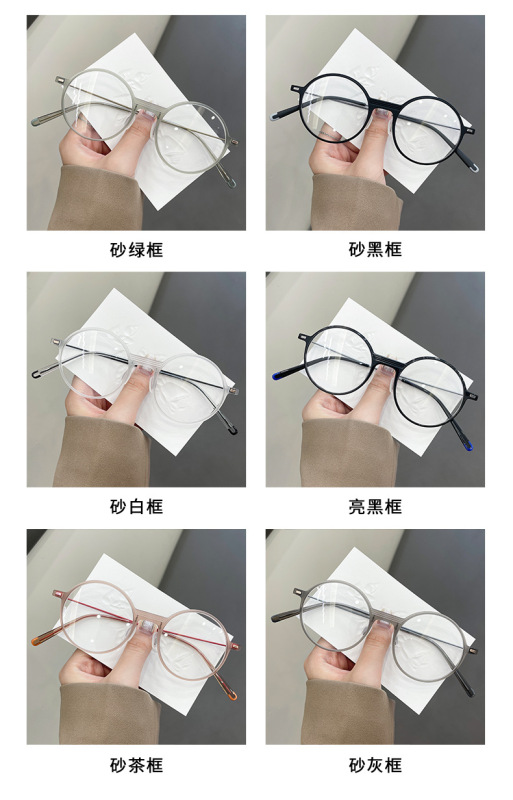 砂绿框

砂黑框

砂白框

亮黑框

砂茶框

砂灰框