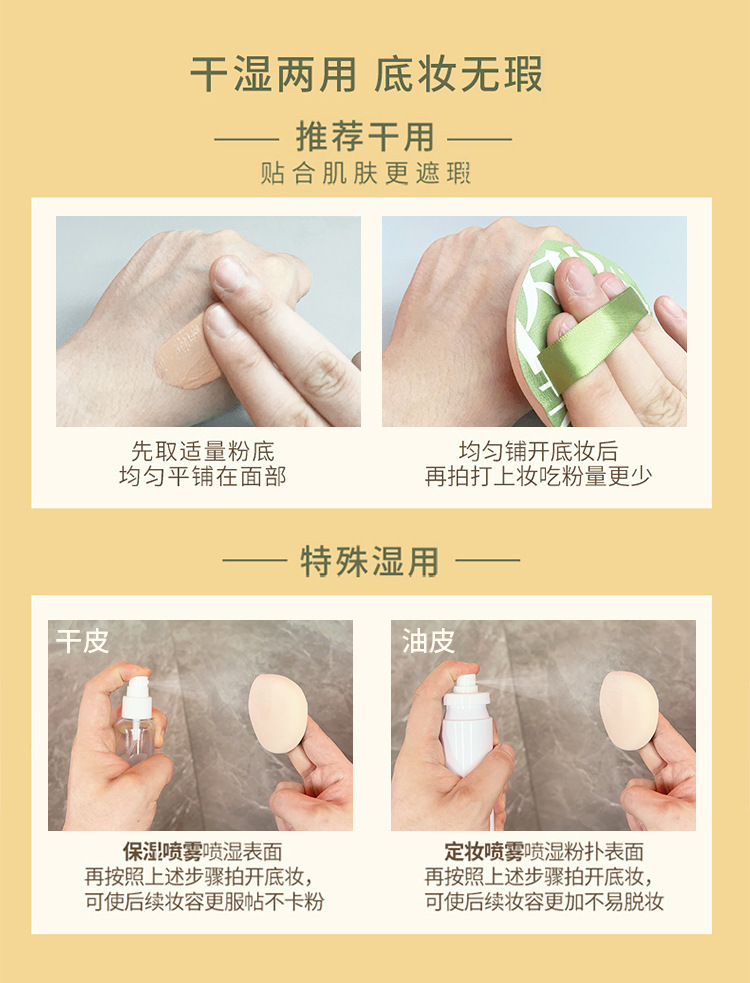 干湿两用 底妆无瑕

—— 推荐干用 ——
贴合肌肤更遮瑕

先取适量粉底
均匀平铺在面部

均匀铺开底妆后
再拍打上妆吃粉量更少

—— 特殊湿用 ——

干皮

保湿喷雾喷湿表面
再按照上述步骤拍开底妆，
可使后续妆容更服帖不卡粉

油皮

定妆喷雾喷湿粉扑表面
再按照上述步骤拍开底妆，
可使后续妆容更加不易脱妆