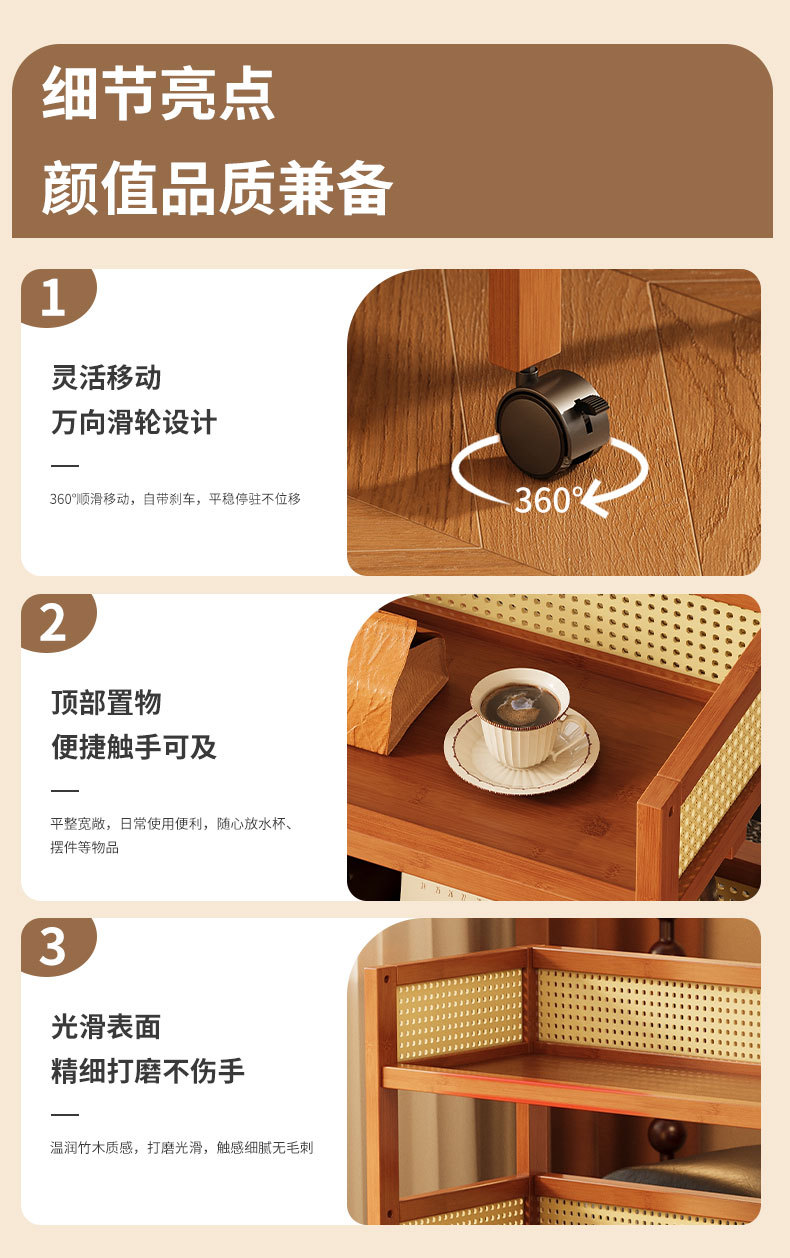 细节亮点
颜值品质兼备

1

灵活移动
万向滑轮设计

360°顺滑移动，自带刹车，平稳停驻不位移

360°

2

顶部置物
便捷触手可及

平整宽敞，日常使用便利，随心放水杯、摆件等物品

3

光滑表面
精细打磨不伤手

温润竹木质感，打磨光滑，触感细腻无毛刺