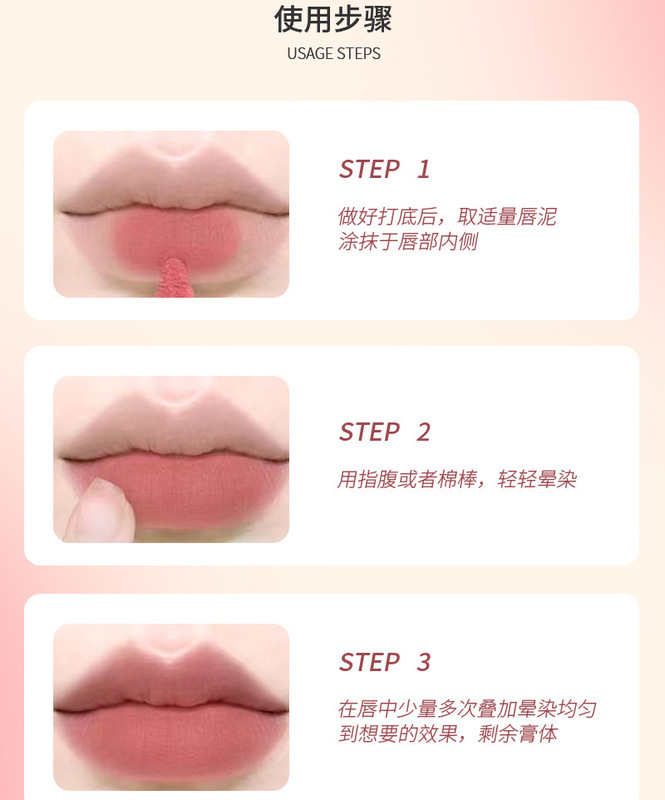 使用步骤
USAGE STEPS

STEP 1
做好打底后，取适量唇泥涂抹于唇部内侧

STEP 2
用指腹或者棉棒，轻轻晕染

STEP 3
在唇中少量多次叠加晕染均匀到想要的效果，剩余膏体