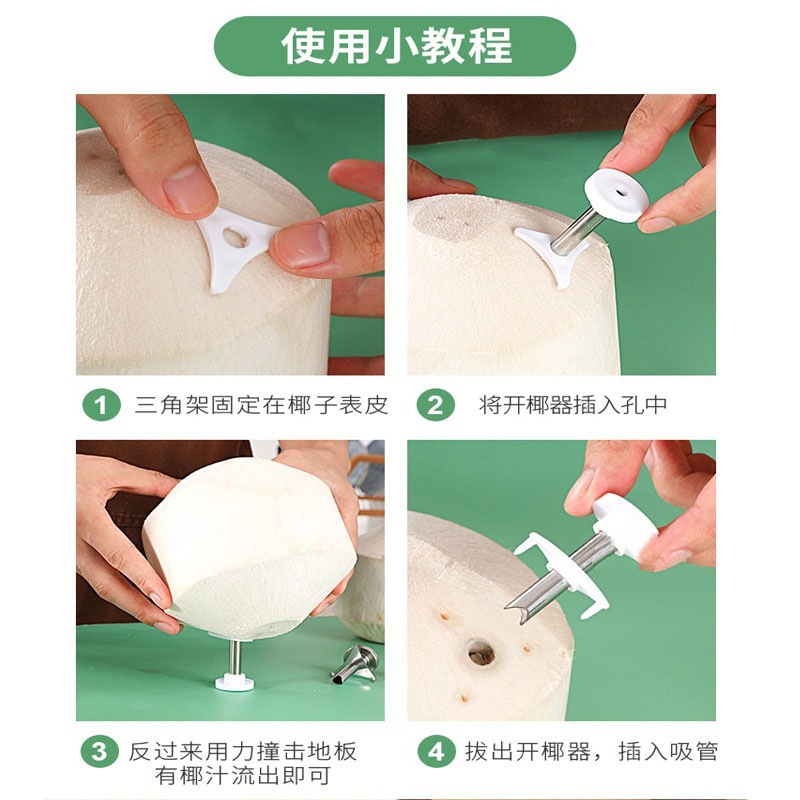 使用小教程

1 三角架固定在椰子表皮

2 将开椰器插入孔中

3 反过来用力撞击地板 有椰汁流出即可

4 拔出开椰器，插入吸管