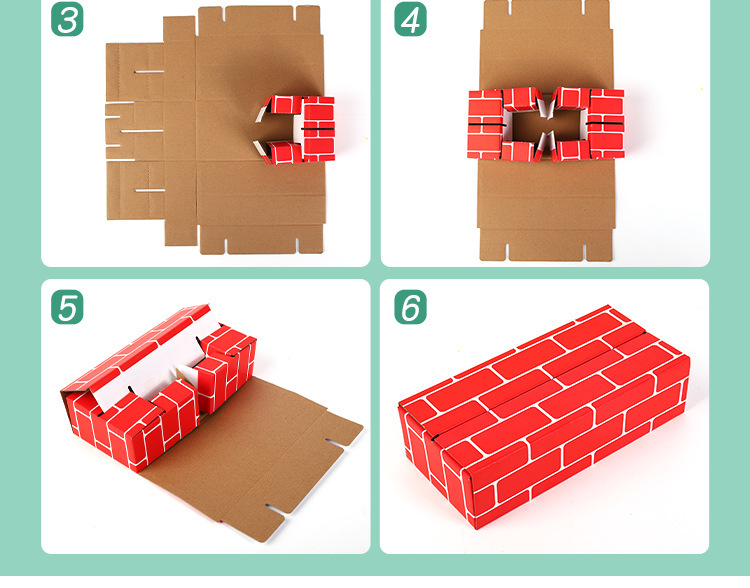 3

4

5

6