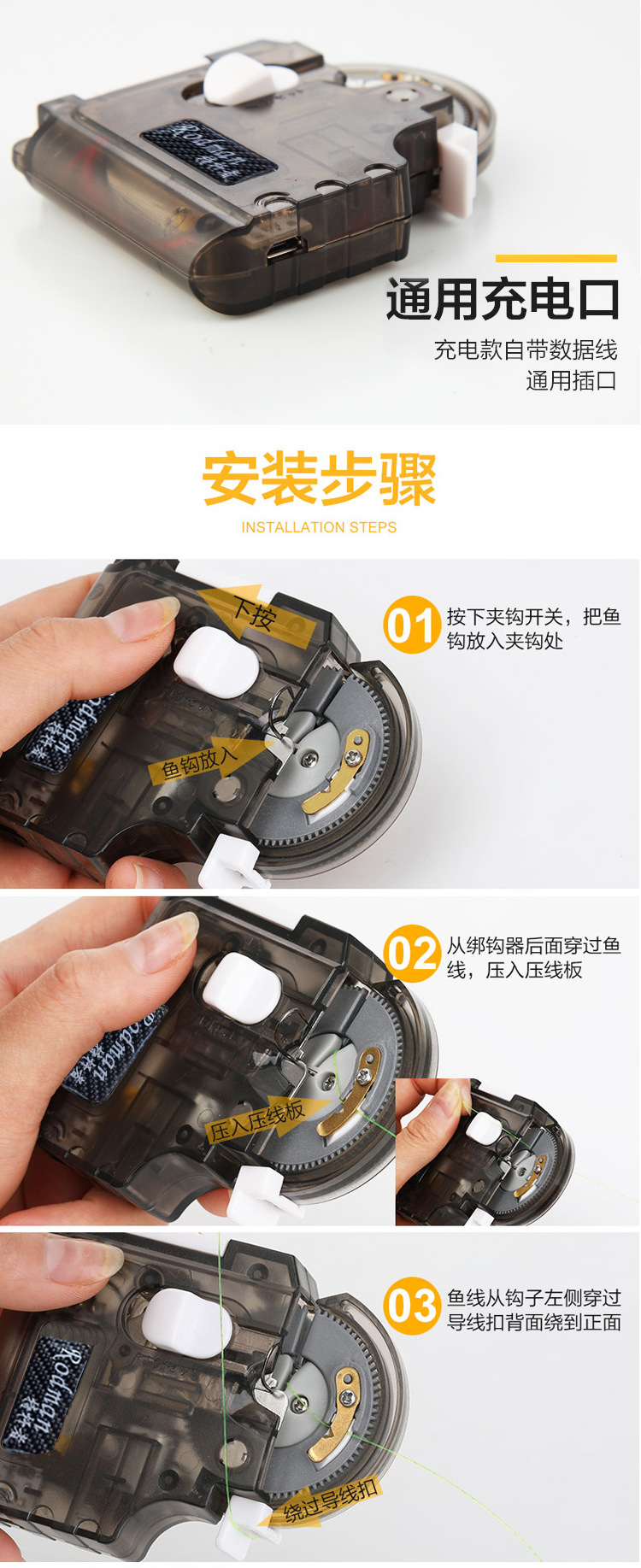 Rodman

通用充电口

充电款自带数据线
通用插口

安装步骤
INSTALLATION STEPS

下按

鱼钩放入

01 按下夹钩开关，把鱼钩放入夹钩处

02 从绑钩器后面穿过鱼线，压入压线板

压入压线板

03 鱼线从钩子左侧穿过导线扣背面绕到正面

Rodman

绕过导线扣