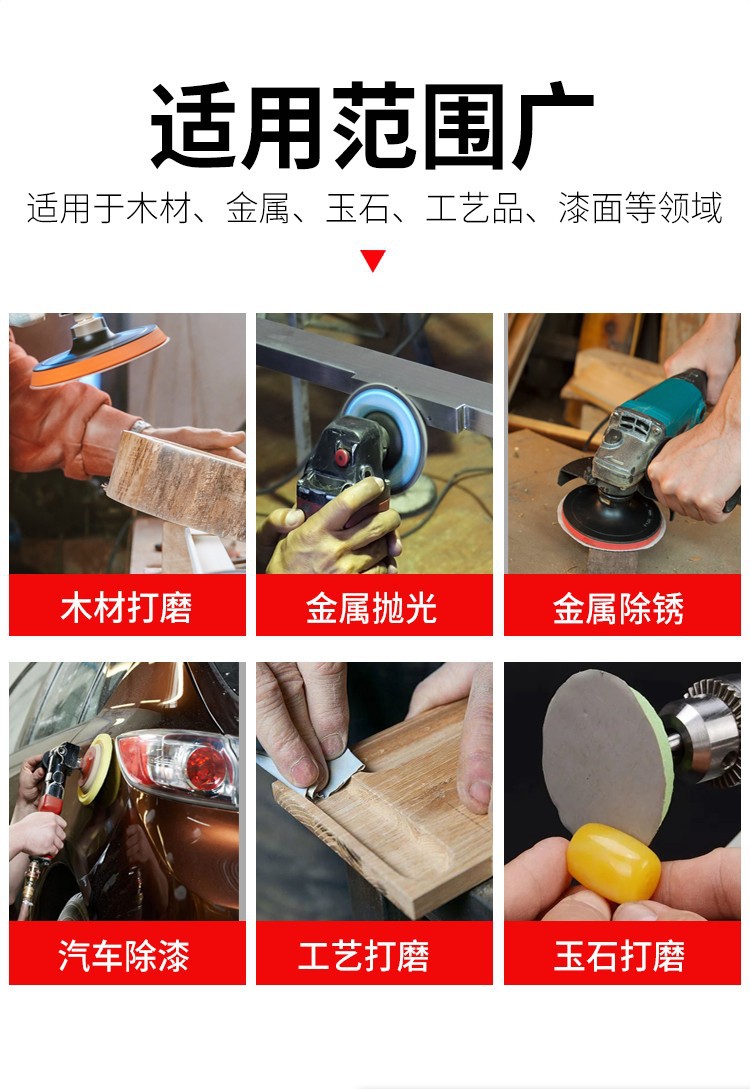 适用范围广

适用于木材、金属、玉石、工艺品、漆面等领域

木材打磨

金属抛光

金属除锈

汽车除漆

工艺打磨

玉石打磨