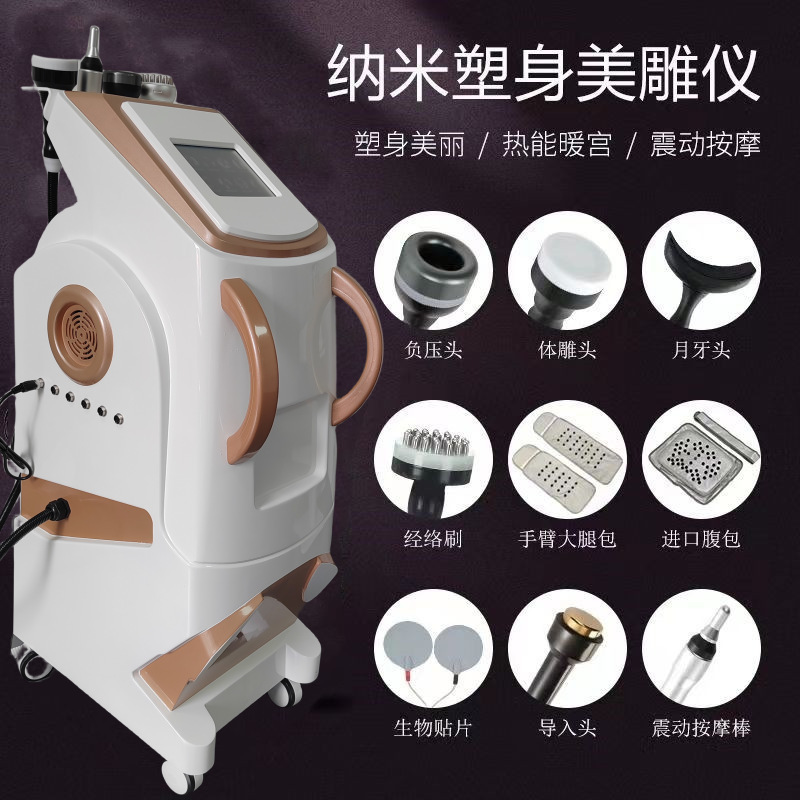 纳米塑身美雕仪

塑身美丽 / 热能暖宫 / 震动按摩

负压头
体雕头
月牙头
经络刷
手臂大腿包
进口腹包
生物贴片
导入头
震动按摩棒