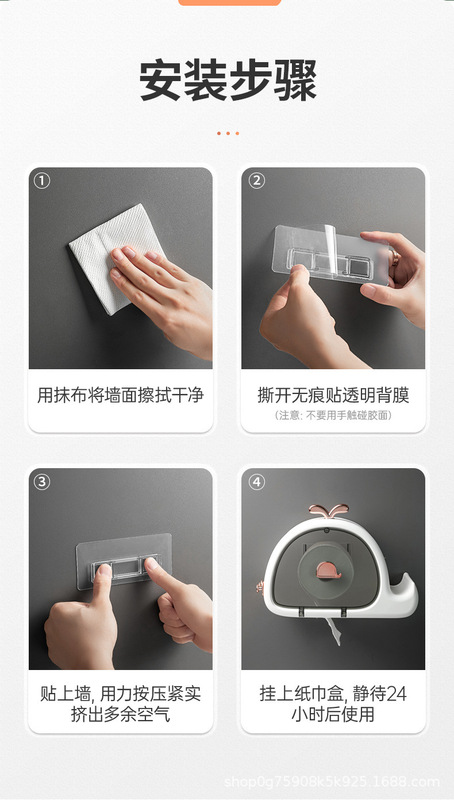 安装步骤

①

用抹布将墙面擦拭干净

②

撕开无痕贴透明背膜

(注意: 不要用手触碰胶面)

③

贴上墙, 用力按压紧实挤出多余空气

④

挂上纸巾盒, 静待24小时后使用

shop0g75908k5k925.1688.com