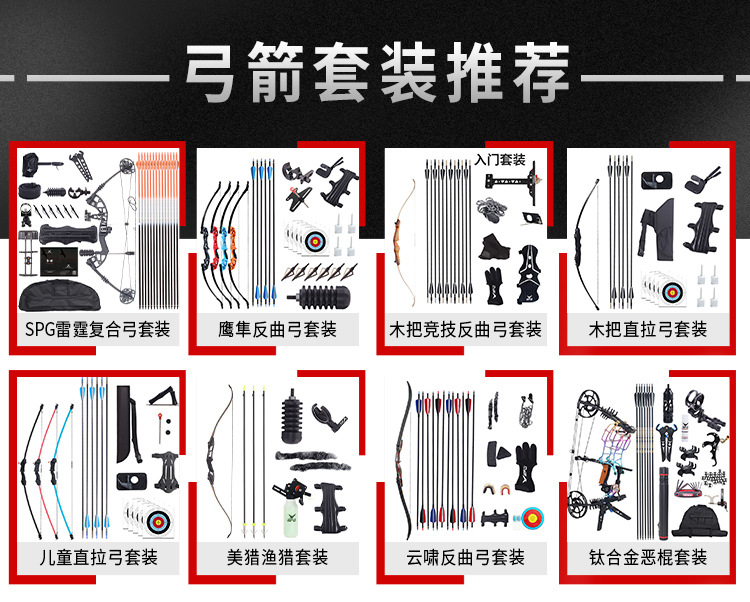 弓箭套装推荐

SPG雷霆复合弓套装

鹰隼反曲弓套装

入门套装

木把竞技反曲弓套装

木把直拉弓套装

儿童直拉弓套装

美猎渔猎套装

云啸反曲弓套装

钛合金恶棍套装