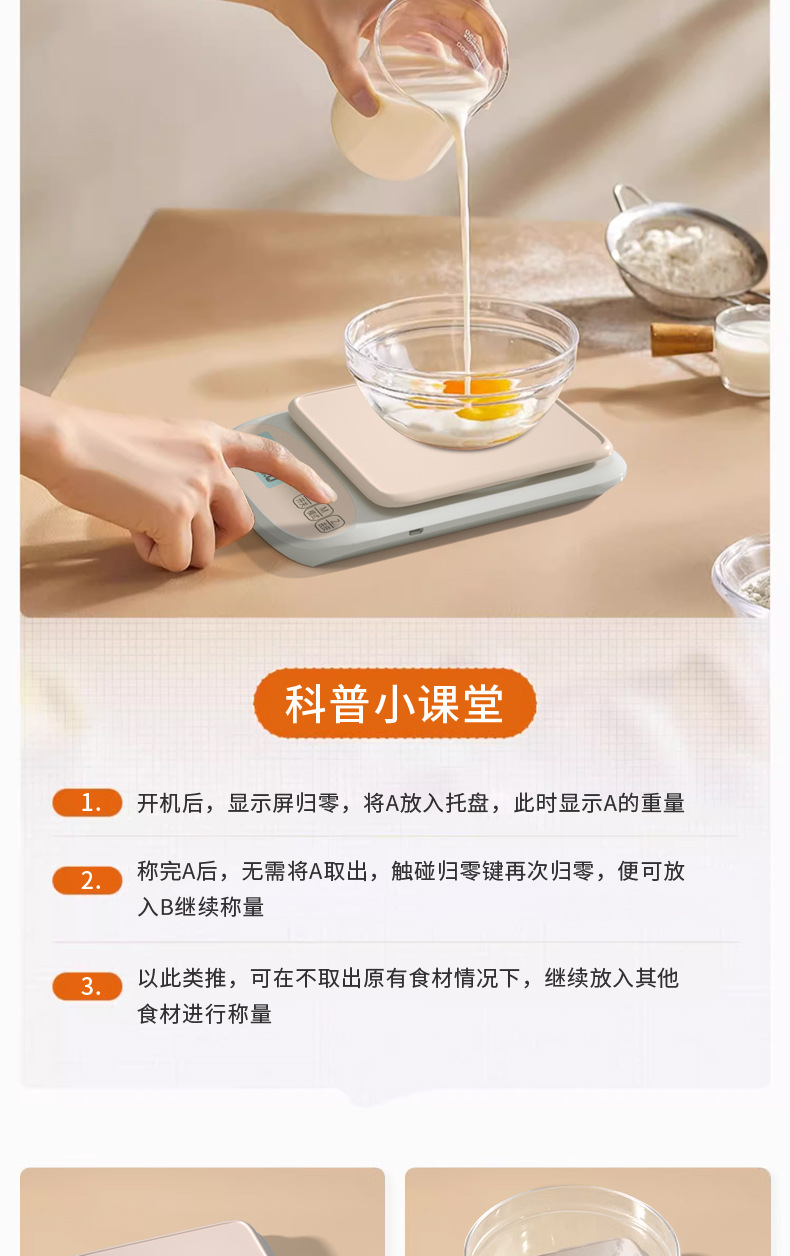 科普小课堂

1. 开机后，显示屏归零，将A放入托盘，此时显示A的重量

2. 称完A后，无需将A取出，触碰归零键再次归零，便可放入B继续称量

3. 以此类推，可在不取出原有食材情况下，继续放入其他食材进行称量