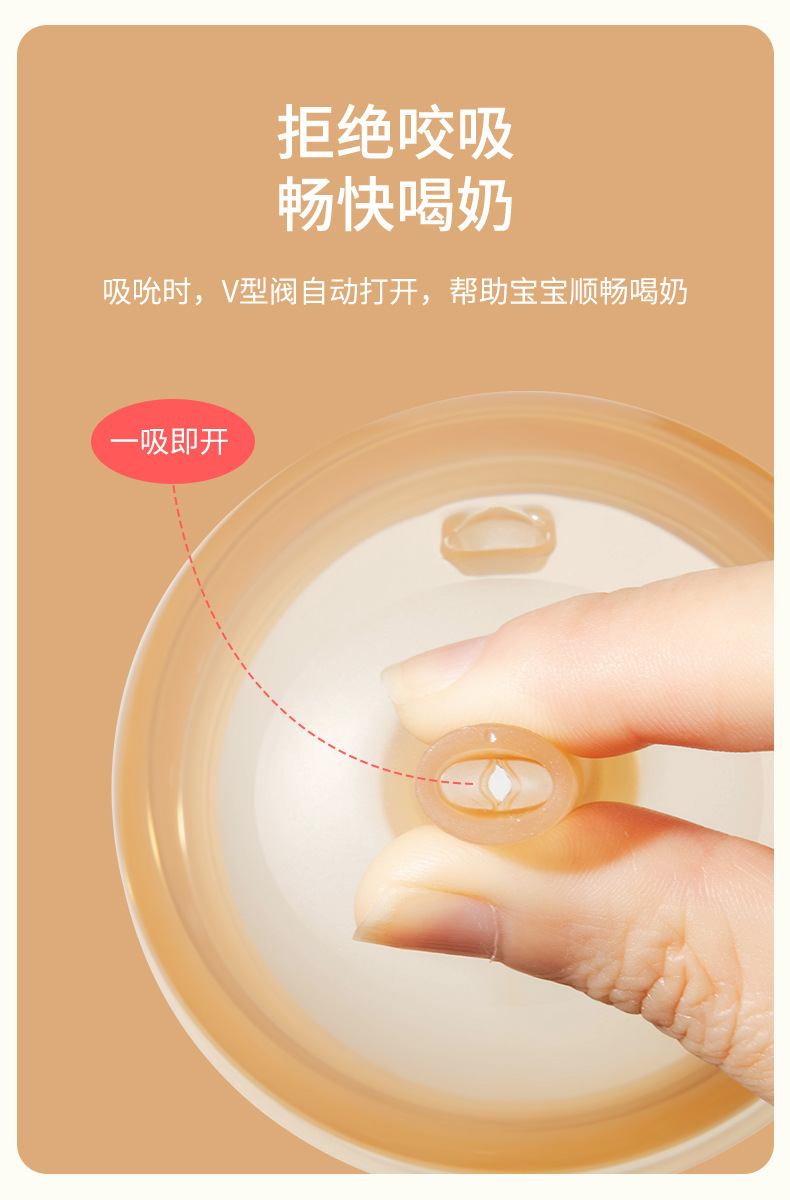 拒绝咬吸
畅快喝奶

吸吮时，V型阀自动打开，帮助宝宝顺畅喝奶

一吸即开