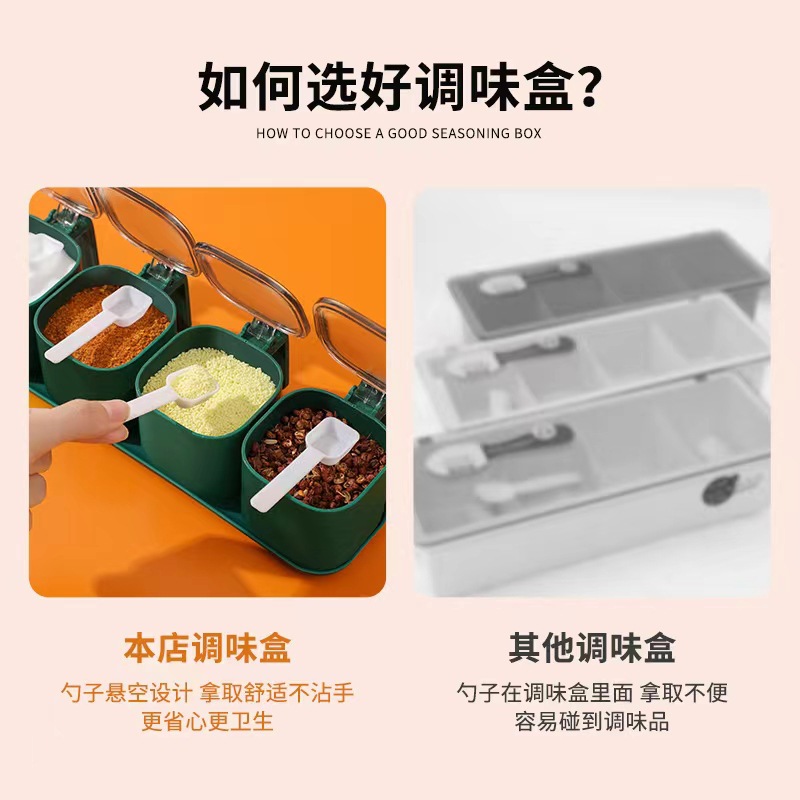 如何选好调味盒？

HOW TO CHOOSE A GOOD SEASONING BOX

本店调味盒

勺子悬空设计 拿取舒适不沾手
更省心更卫生

其他调味盒

勺子在调味盒里面 拿取不便
容易碰到调味品