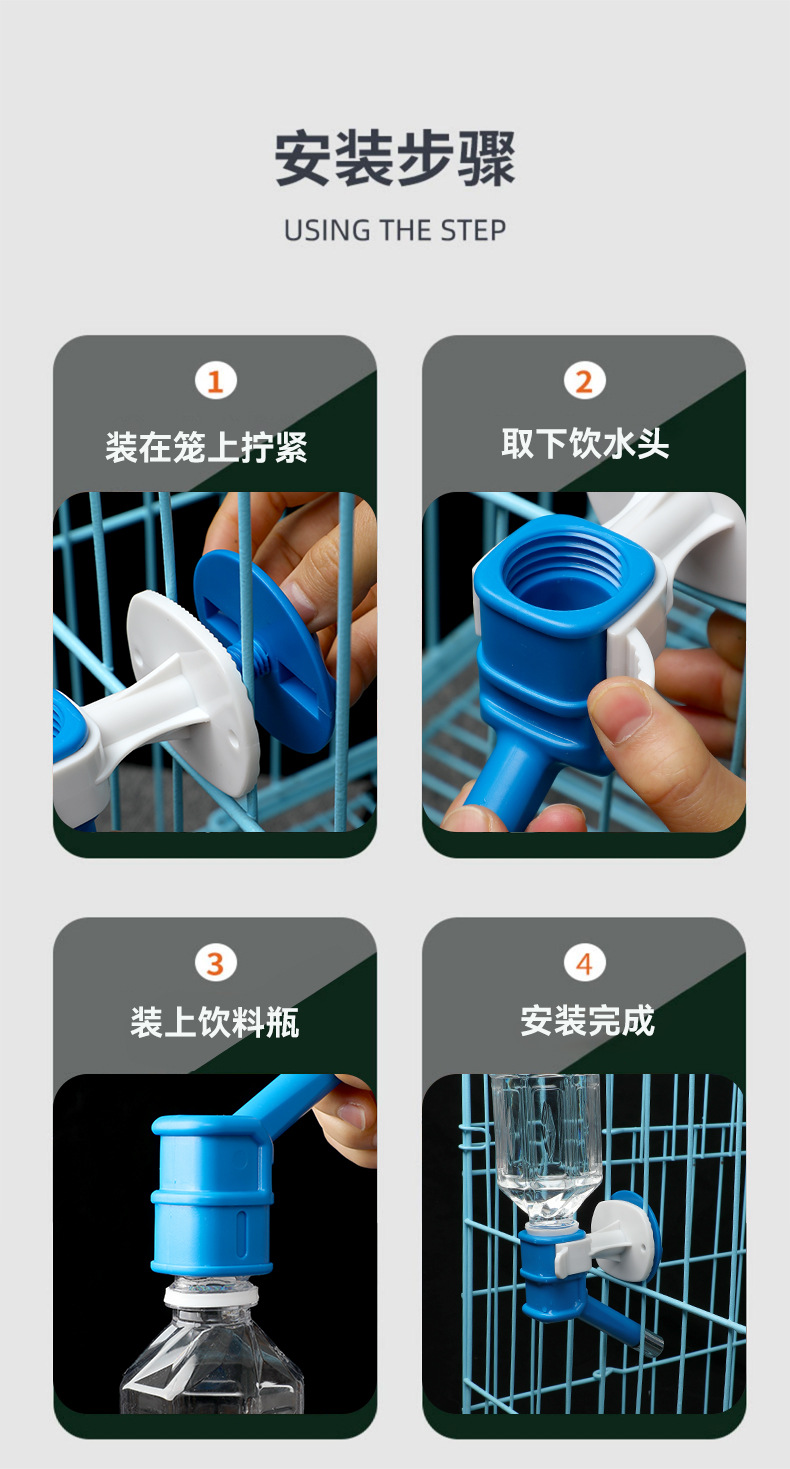 安装步骤

USING THE STEP

1
装在笼上拧紧

2
取下饮水头

3
装上饮料瓶

4
安装完成