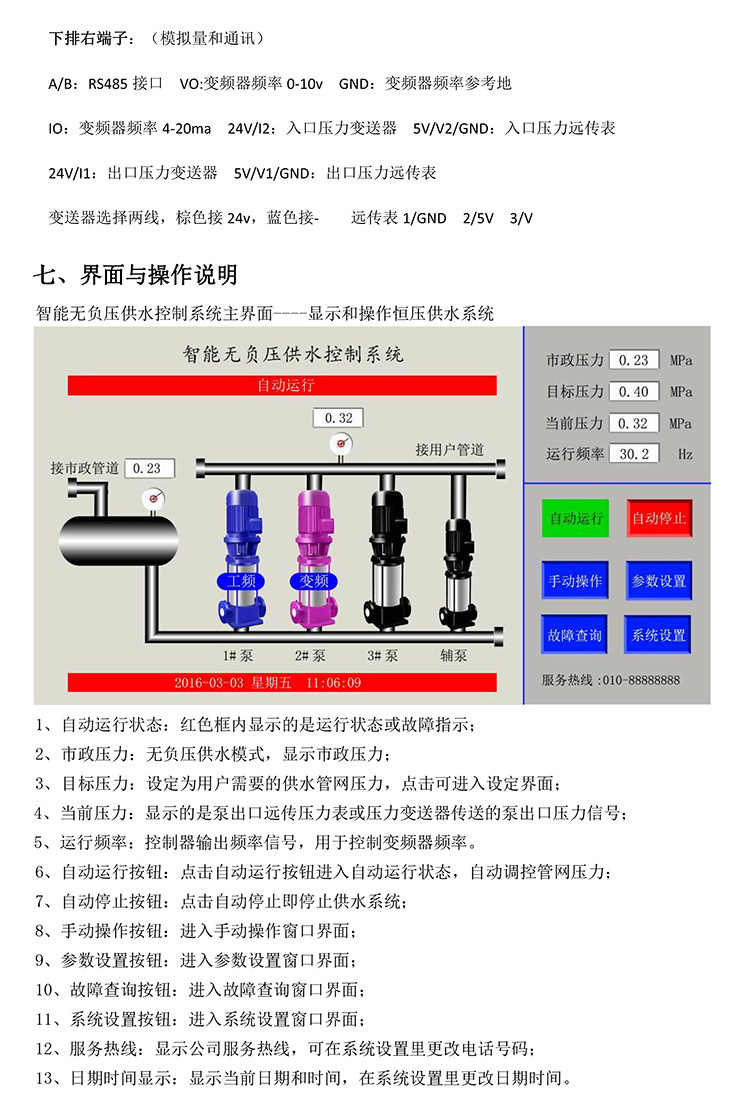 下排右端子：（模拟量和通讯）

A/B：RS485 接口　VO:变频器频率 0-10v　GND：变频器频率参考地

IO：变频器频率 4-20ma　24V/I2：入口压力变送器　5V/V2/GND：入口压力远传表

24V/I1：出口压力变送器　5V/V1/GND：出口压力远传表

变送器选择两线，棕色接 24v，蓝色接-　　远传表 1/GND　2/5V　3/V

七、界面与操作说明

智能无负压供水控制系统主界面----显示和操作恒压供水系统

智能无负压供水控制系统

自动运行

0.32

接市政管道 0.23

接用户管道

工频

变频

1# 泵　2# 泵　3# 泵　辅泵

2016-03-03 星期五 11:06:09

市政压力 0.23 MPa
目标压力 0.40 MPa
当前压力 0.32 MPa
运行频率 30.2 Hz

自动运行　自动停止
手动操作　参数设置
故障查询　系统设置

服务热线 :010-88888888

1、自动运行状态：红色框内显示的是运行状态或故障指示；
2、市政压力：无负压供水模式，显示市政压力；
3、目标压力：设定为用户需要的供水管网压力，点击可进入设定界面；
4、当前压力：显示的是泵出口远传压力表或压力变送器传送的泵出口压力信号；
5、运行频率：控制器输出频率信号，用于控制变频器频率。
6、自动运行按钮：点击自动运行按钮进入自动运行状态，自动调控管网压力；
7、自动停止按钮：点击自动停止即停止供水系统；
8、手动操作按钮：进入手动操作窗口界面；
9、参数设置按钮：进入参数设置窗口界面；
10、故障查询按钮：进入故障查询窗口界面；
11、系统设置按钮：进入系统设置窗口界面；
12、服务热线：显示公司服务热线，可在系统设置里更改电话号码；
13、日期时间显示：显示当前日期和时间，在系统设置里更改日期时间。