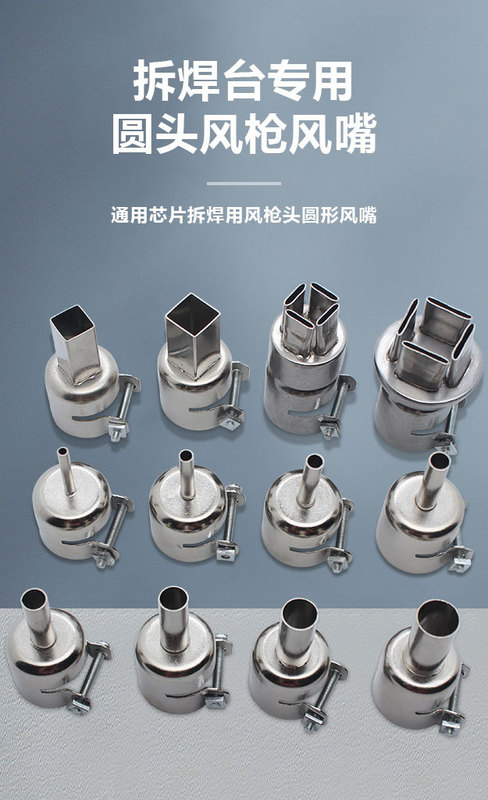 拆焊台专用
圆头风枪风嘴

通用芯片拆焊用风枪头圆形风嘴