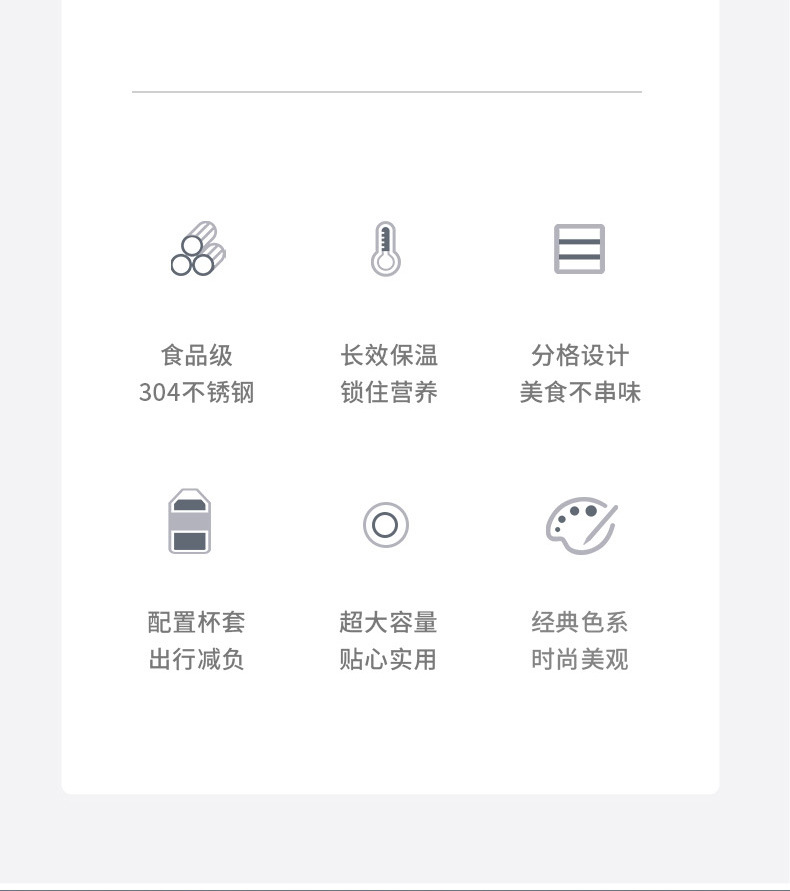 食品级
304不锈钢

长效保温
锁住营养

分格设计
美食不串味

配置杯套
出行减负

超大容量
贴心实用

经典色系
时尚美观