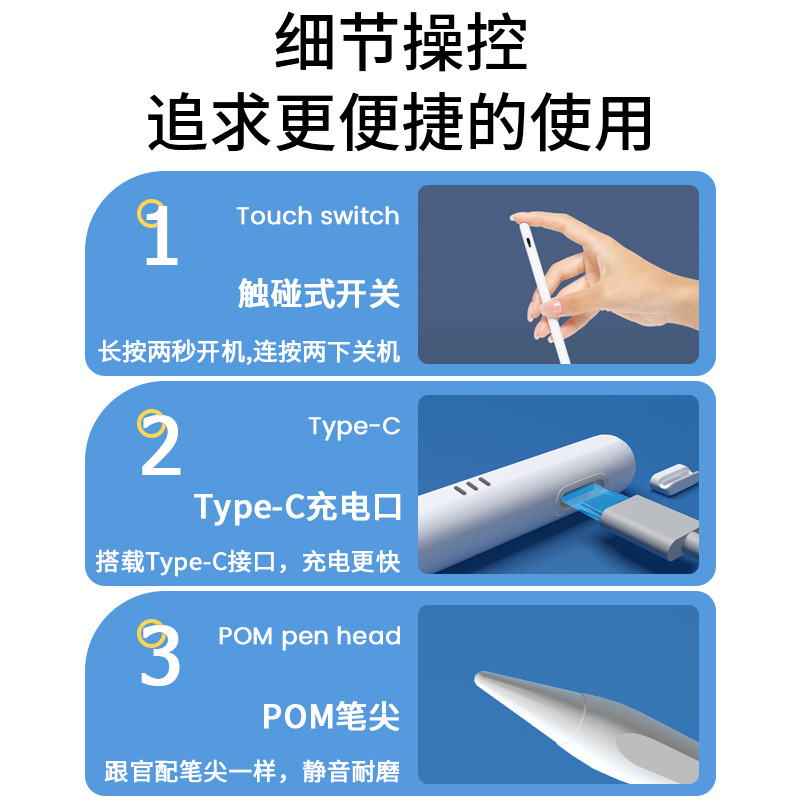 细节操控
追求更便捷的使用

1
Touch switch
触碰式开关
长按两秒开机,连按两下关机

2
Type-C
Type-C充电口
搭载Type-C接口，充电更快

3
POM pen head
POM笔尖
跟官配笔尖一样，静音耐磨