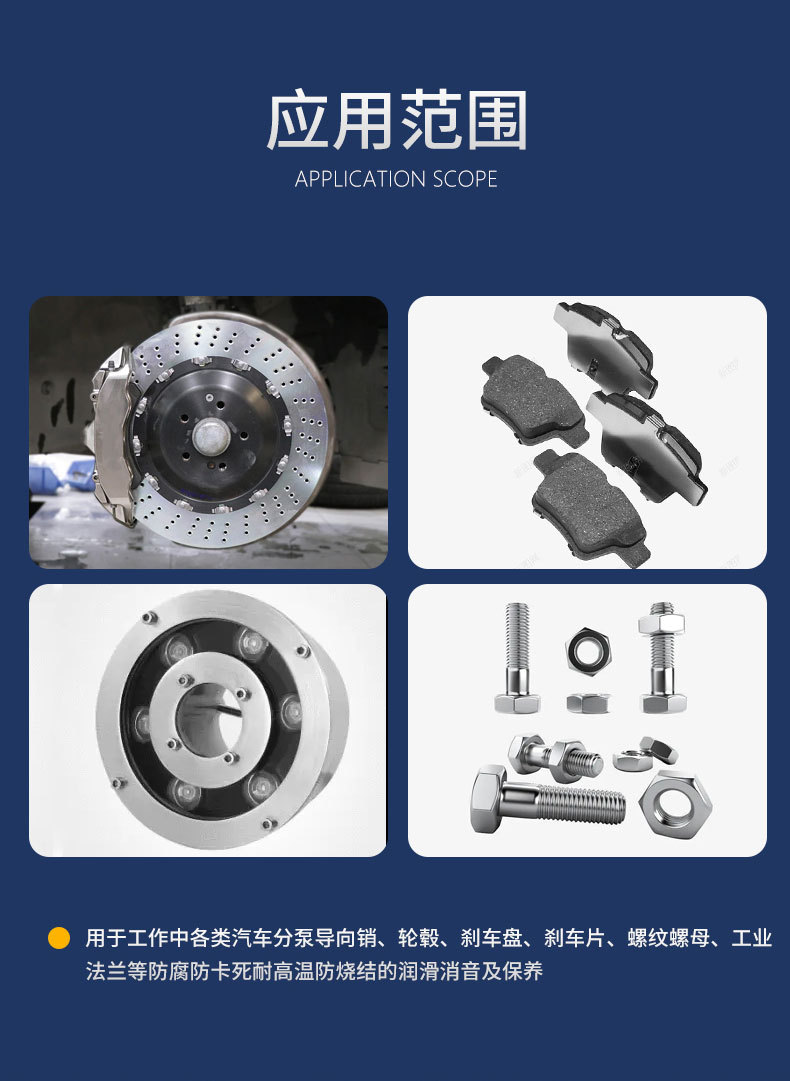 应用范围

APPLICATION SCOPE

用于工作中各类汽车分泵导向销、轮毂、刹车盘、刹车片、螺纹螺母、工业法兰等防腐防卡死耐高温防烧结的润滑消音及保养