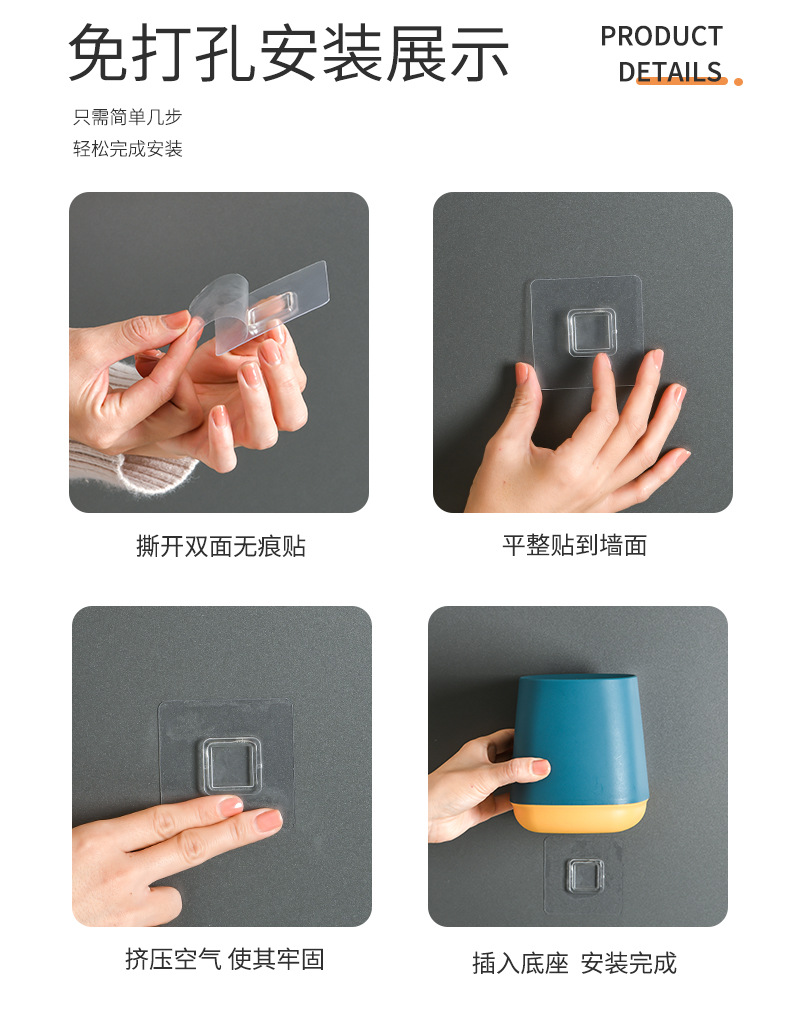 免打孔安装展示

PRODUCT DETAILS

只需简单几步
轻松完成安装

撕开双面无痕贴

平整贴到墙面

挤压空气 使其牢固

插入底座 安装完成