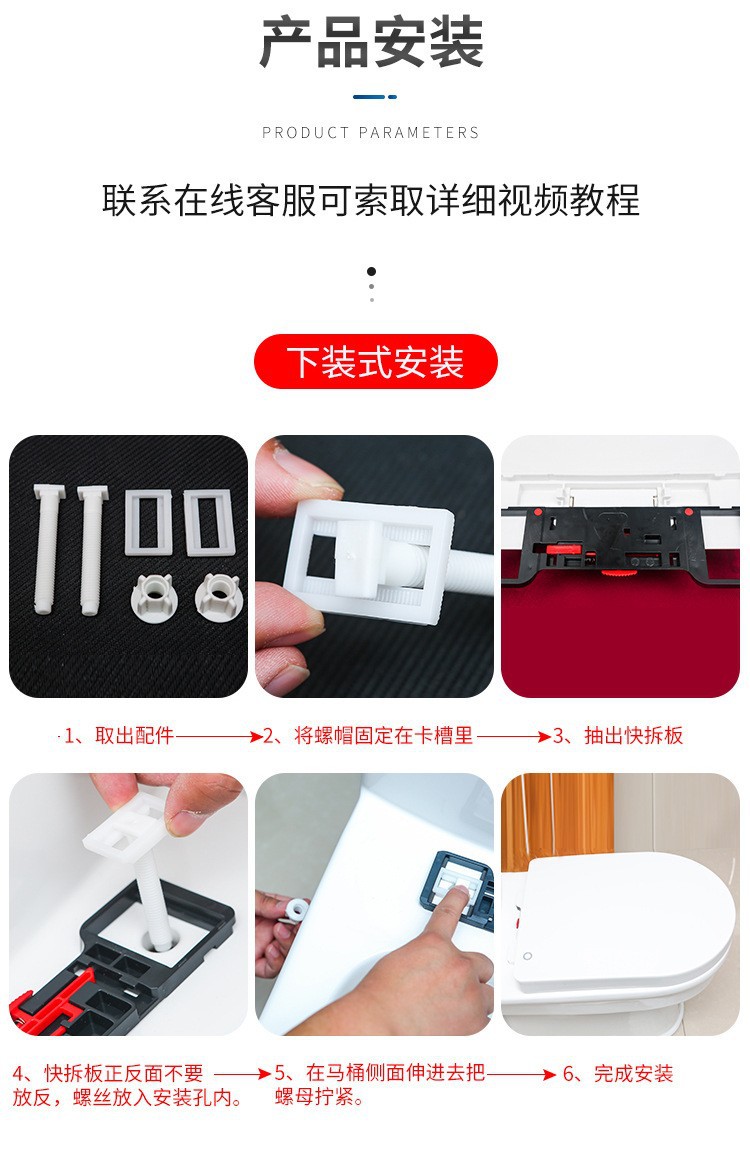 产品安装

PRODUCT PARAMETERS

联系在线客服可索取详细视频教程

下装式安装

1、取出配件 2、将螺帽固定在卡槽里 3、抽出快拆板

4、快拆板正反面不要放反，螺丝放入安装孔内。 5、在马桶侧面伸进去把螺母拧紧。 6、完成安装