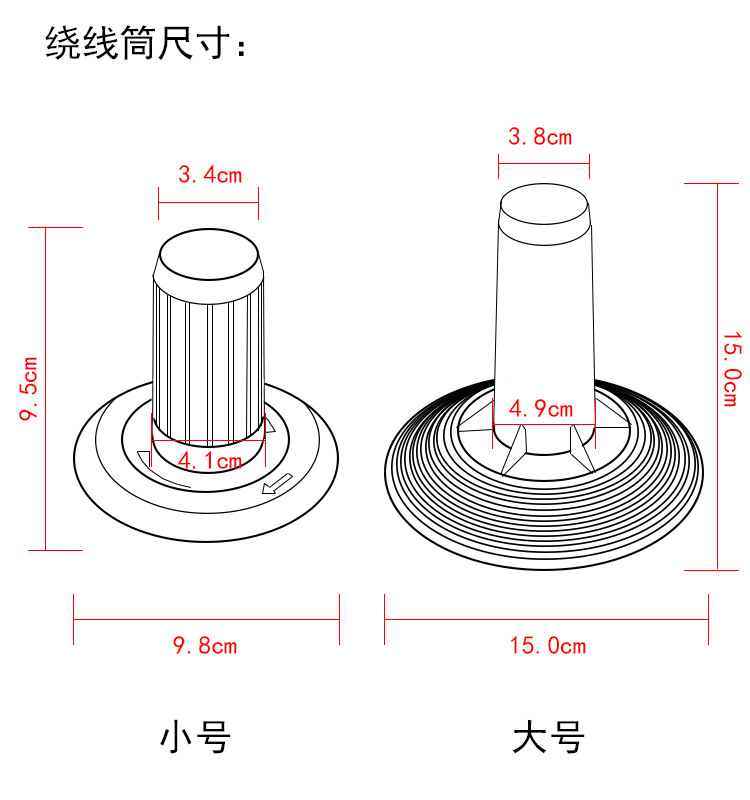 绕线筒尺寸：

3.4cm

9.5cm

4.1cm

9.8cm

小号

3.8cm

15.0cm

4.9cm

15.0cm

大号