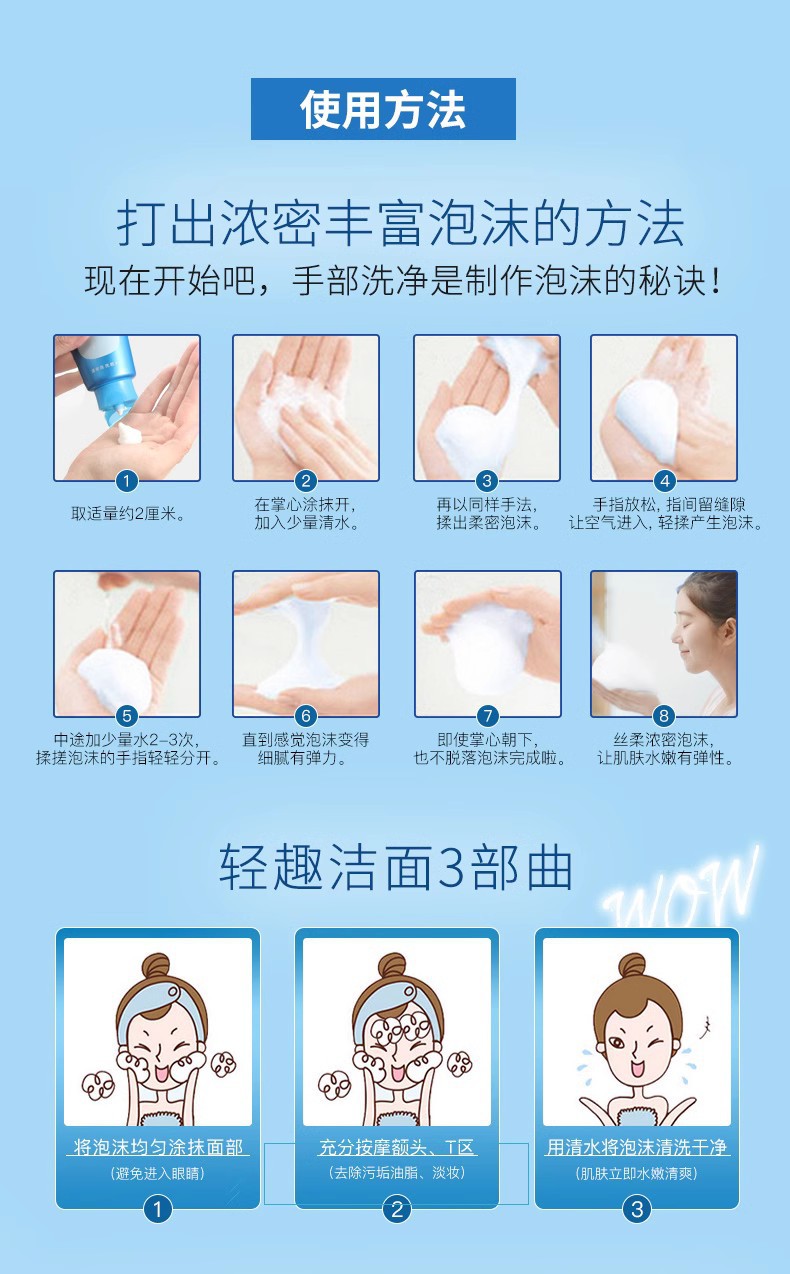 使用方法

打出浓密丰富泡沫的方法
现在开始吧，手部洗净是制作泡沫的秘诀！

1
取适量约2厘米。

2
在掌心涂抹开，加入少量清水。

3
再以同样手法，揉出柔密泡沫。

4
手指放松，指间留缝隙让空气进入，轻揉产生泡沫。

5
中途加少量水2-3次，揉搓泡沫的手指轻轻分开。

6
直到感觉泡沫变得细腻有弹力。

7
即使掌心朝下，也不脱落泡沫完成啦。

8
丝柔浓密泡沫，让肌肤水嫩有弹性。

轻趣洁面3部曲

WOW

将泡沫均匀涂抹面部
(避免进入眼睛)
1

充分按摩额头、T区
(去除污垢油脂、淡妆)
2

用清水将泡沫清洗干净
(肌肤立即水嫩清爽)
3