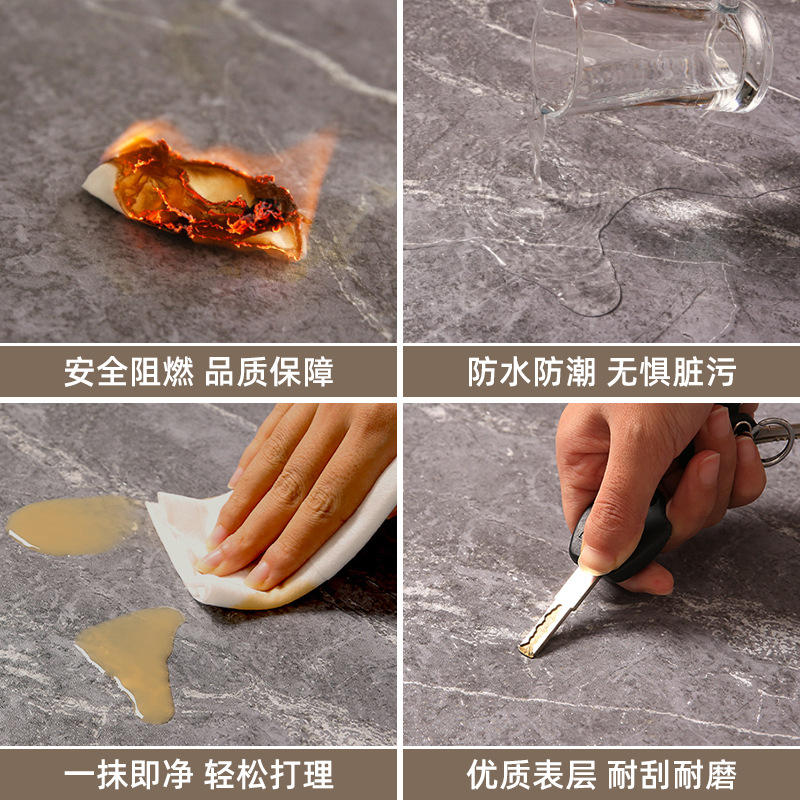 安全阻燃 品质保障

防水防潮 无惧脏污

一抹即净 轻松打理

优质表层 耐刮耐磨