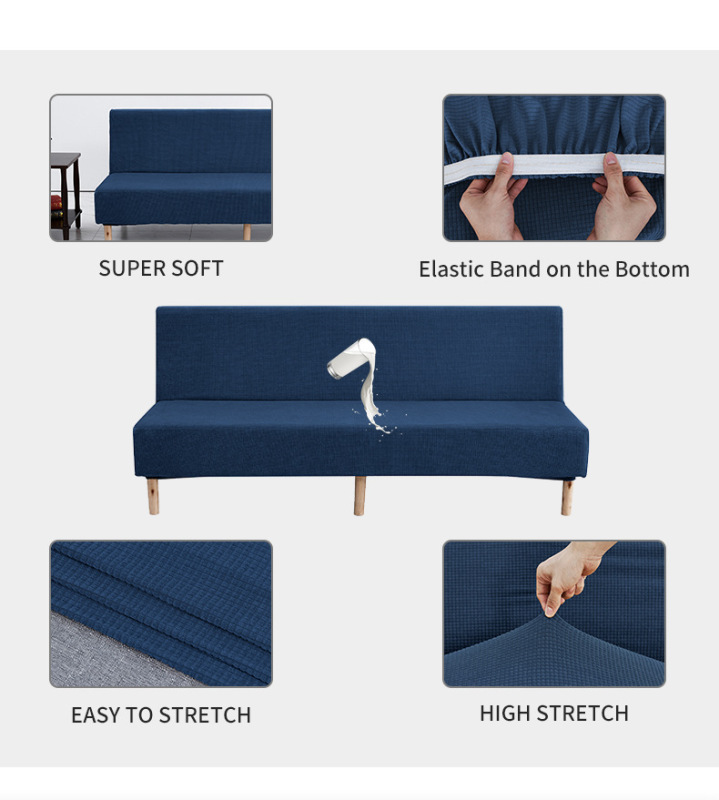 SUPER SOFT

Elastic Band on the Bottom

EASY TO STRETCH

HIGH STRETCH